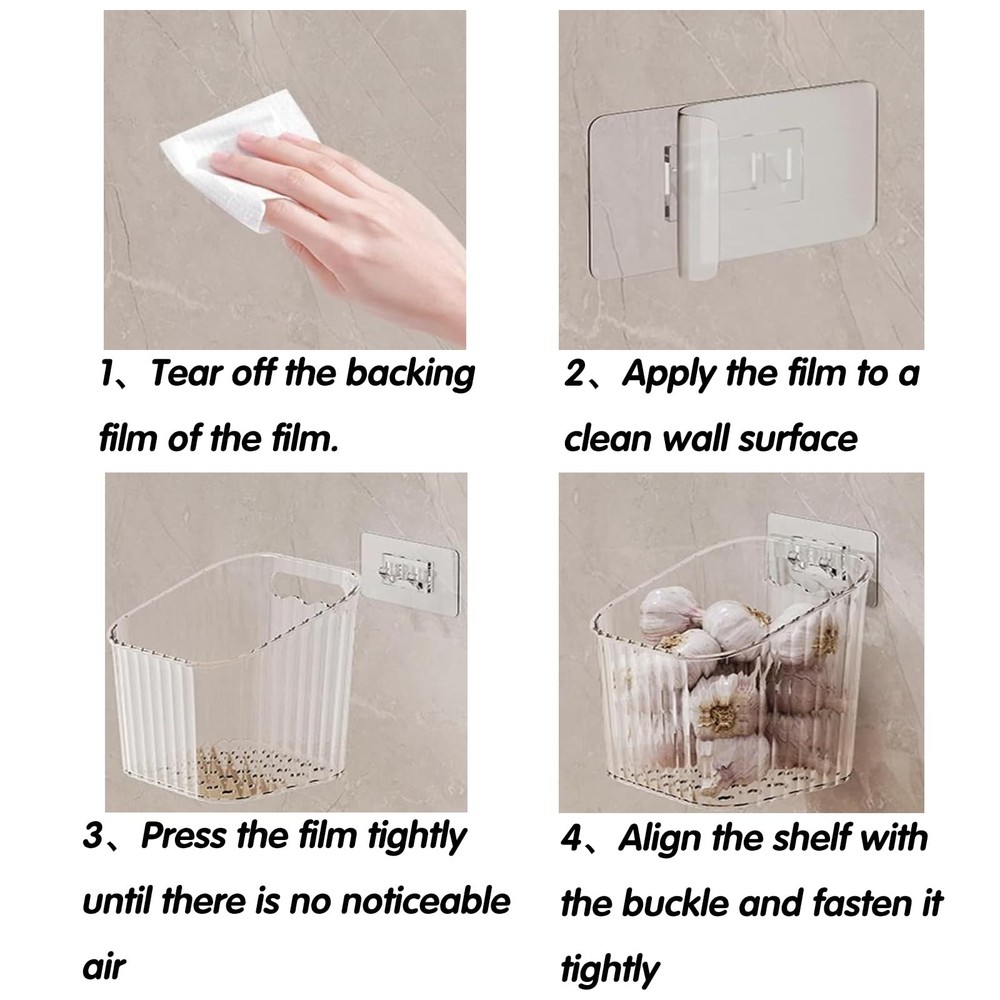 1、Tear off the backing film of the film.

2、Apply the film to a clean wall surface

3、Press the film tightly until there is no noticeable air

4、Align the shelf with the buckle and fasten it tightly