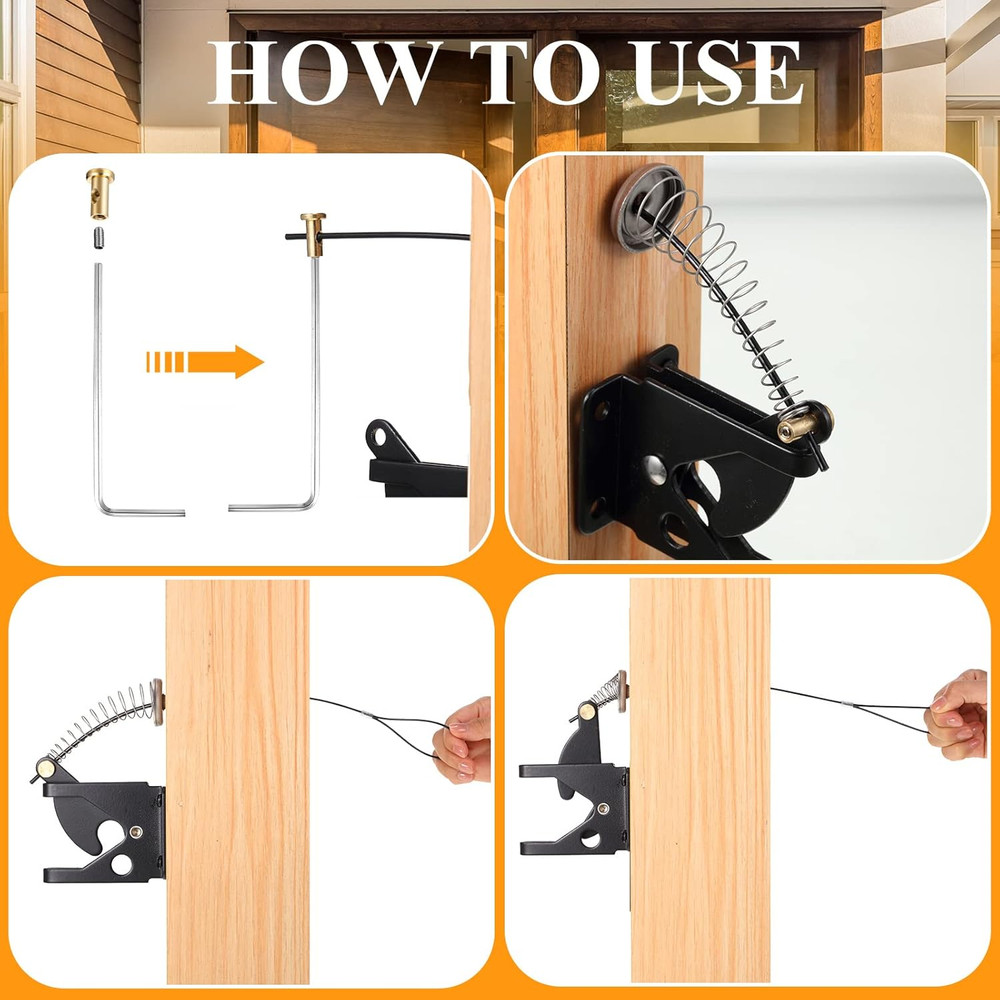 HOW TO USE