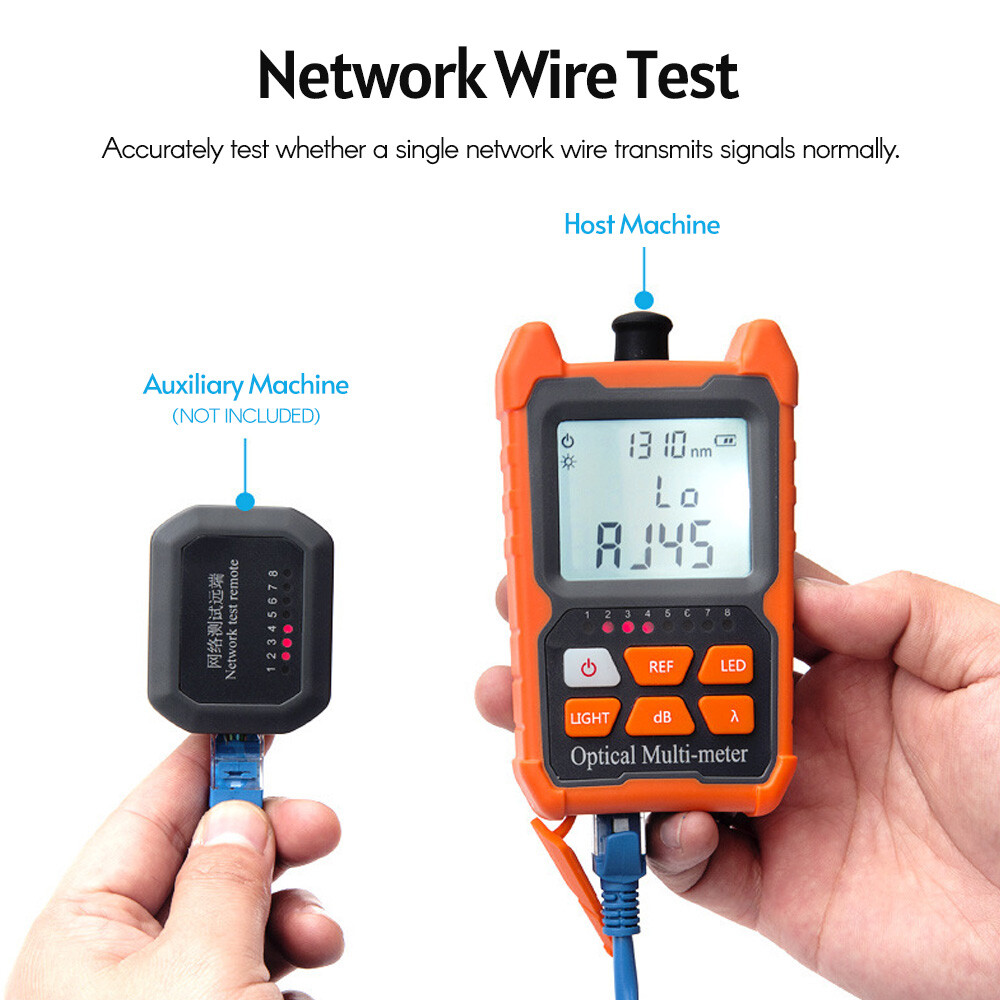 Network Wire Test

Accurately test whether a single network wire transmits signals normally.

Host Machine

Auxiliary Machine
(NOT INCLUDED)

网络测试远端
Network test remote
1 2 3 4 5 6 7 8

1310 nm
Lo
RJ45

1 2 3 4 5 6 7 8

REF
LED
LIGHT
dB
λ

Optical Multi-meter