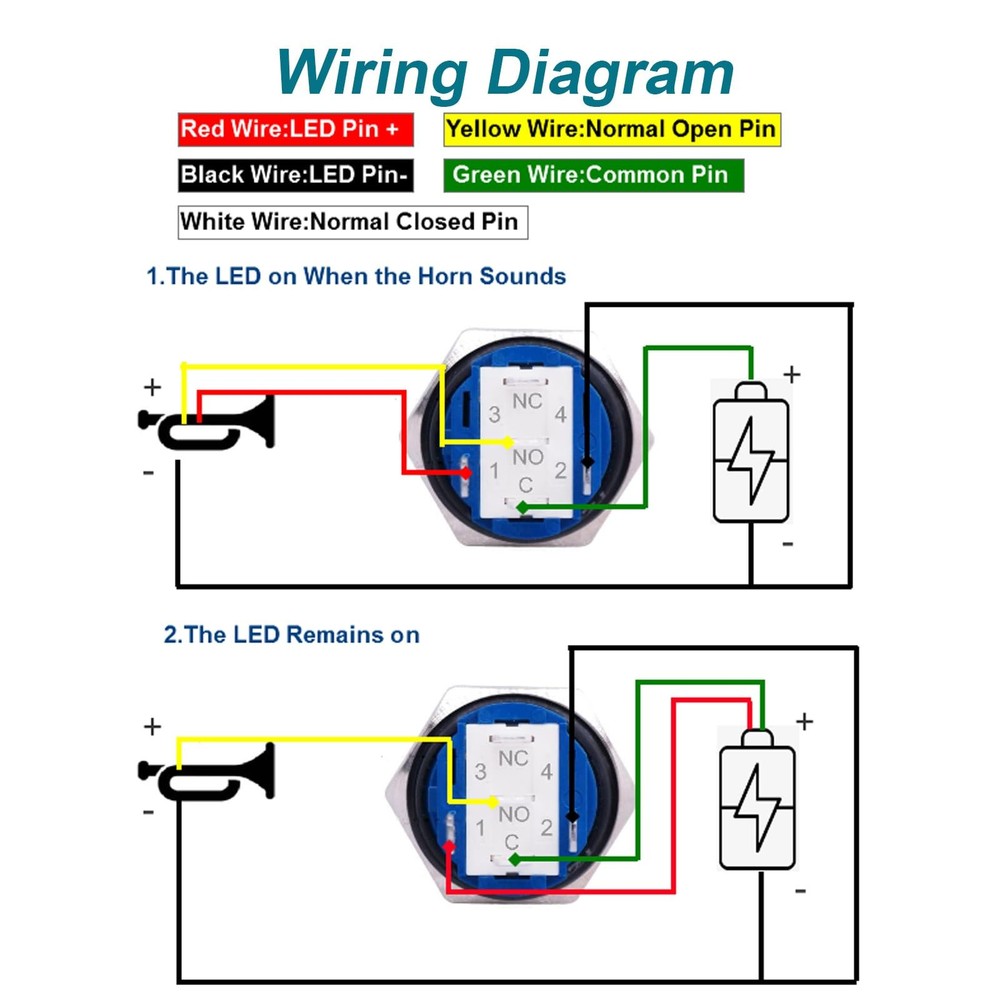 Wiring Diagram

Red Wire:LED Pin +

Yellow Wire:Normal Open Pin

Black Wire:LED Pin-

Green Wire:Common Pin

White Wire:Normal Closed Pin

1.The LED on When the Horn Sounds

+

-

NC
3 4
NO
1 2
C

+

-

2.The LED Remains on

+

-

NC
3 4
NO
1 2
C

+

-