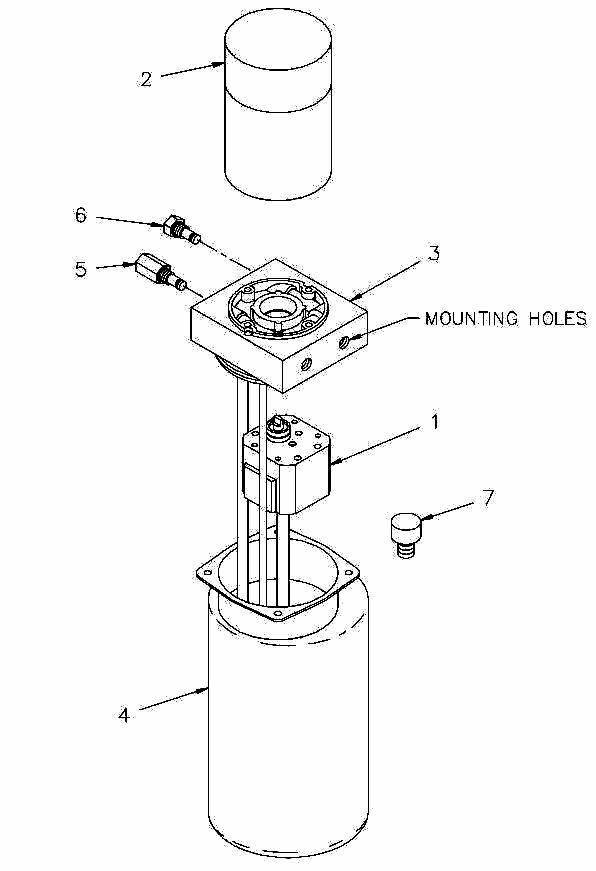 2

6

5

3

MOUNTING HOLES

1

7

4