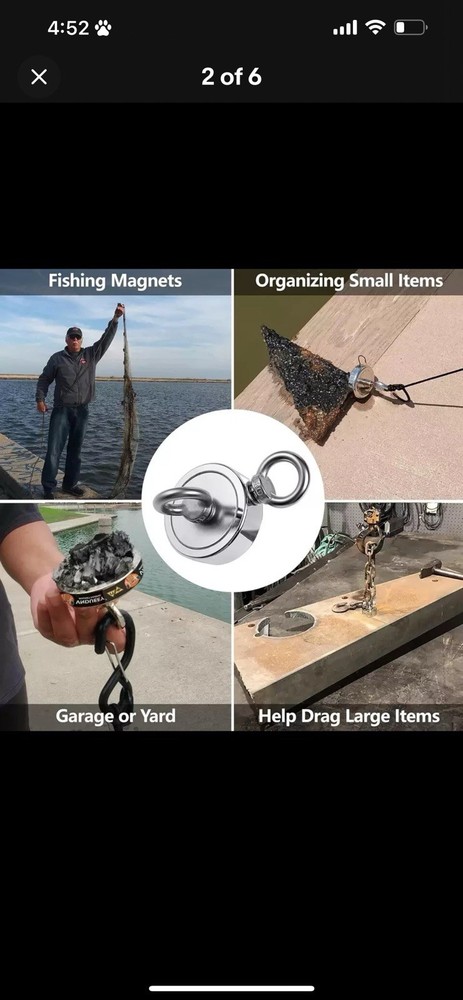 4:52

2 of 6

Fishing Magnets

Organizing Small Items

Garage or Yard

Help Drag Large Items