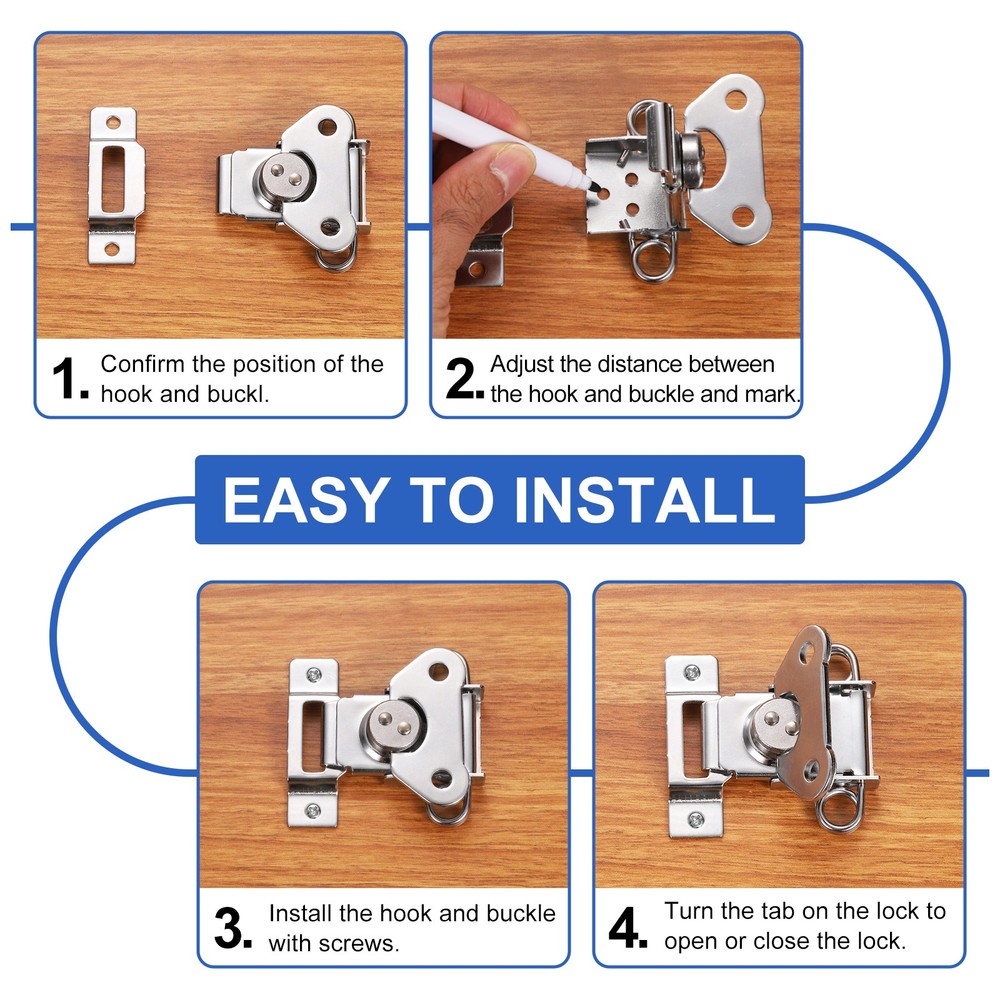 1. Confirm the position of the hook and buckl.

2. Adjust the distance between the hook and buckle and mark.

EASY TO INSTALL

3. Install the hook and buckle with screws.

4. Turn the tab on the lock to open or close the lock.