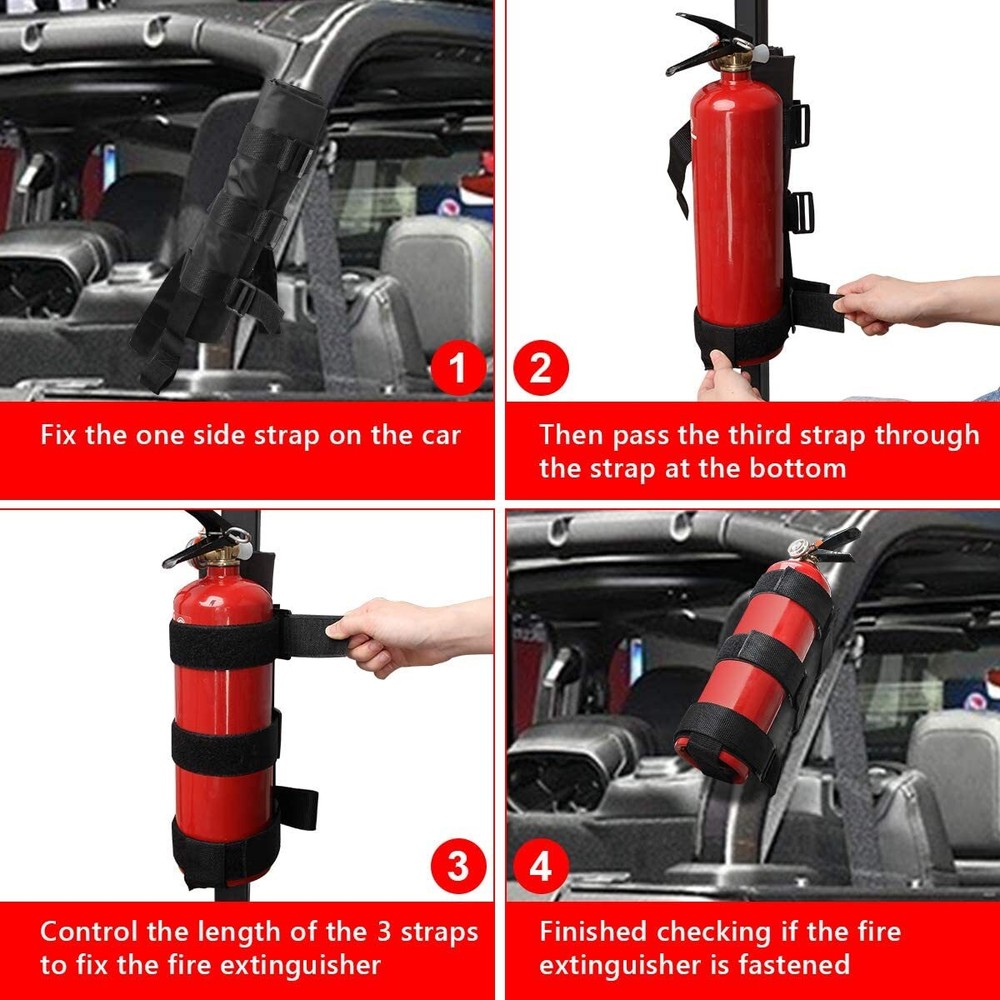 1

Fix the one side strap on the car

2

Then pass the third strap through the strap at the bottom

3

Control the length of the 3 straps to fix the fire extinguisher

4

Finished checking if the fire extinguisher is fastened