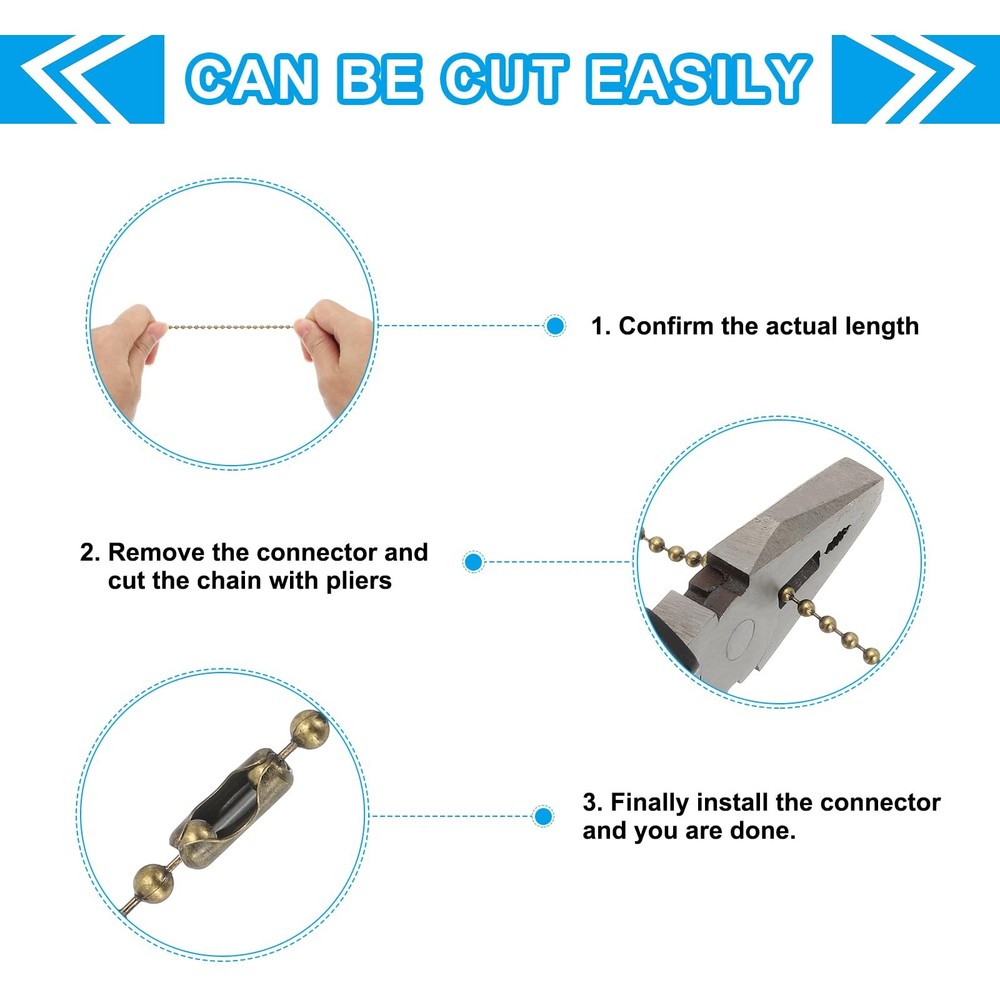 CAN BE CUT EASILY

1. Confirm the actual length

2. Remove the connector and cut the chain with pliers

3. Finally install the connector and you are done.