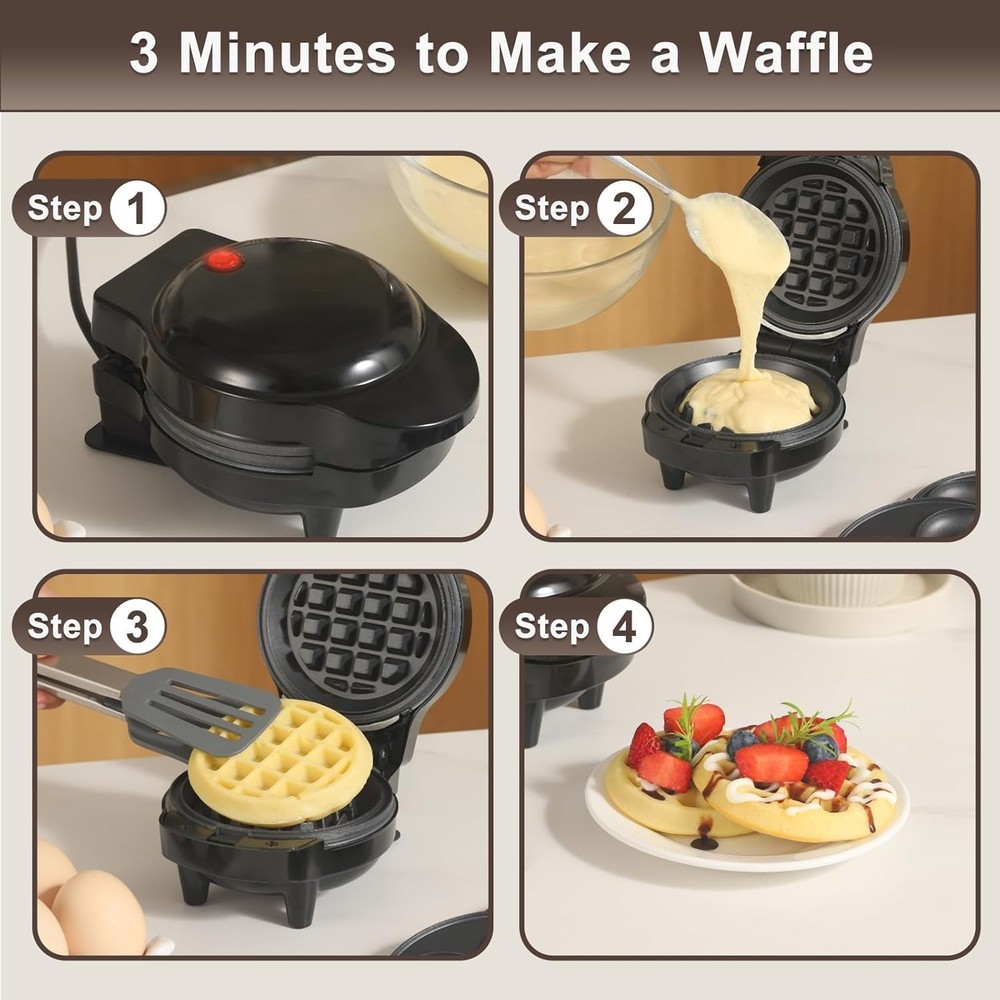 3 Minutes to Make a Waffle

Step 1

Step 2

Step 3

Step 4