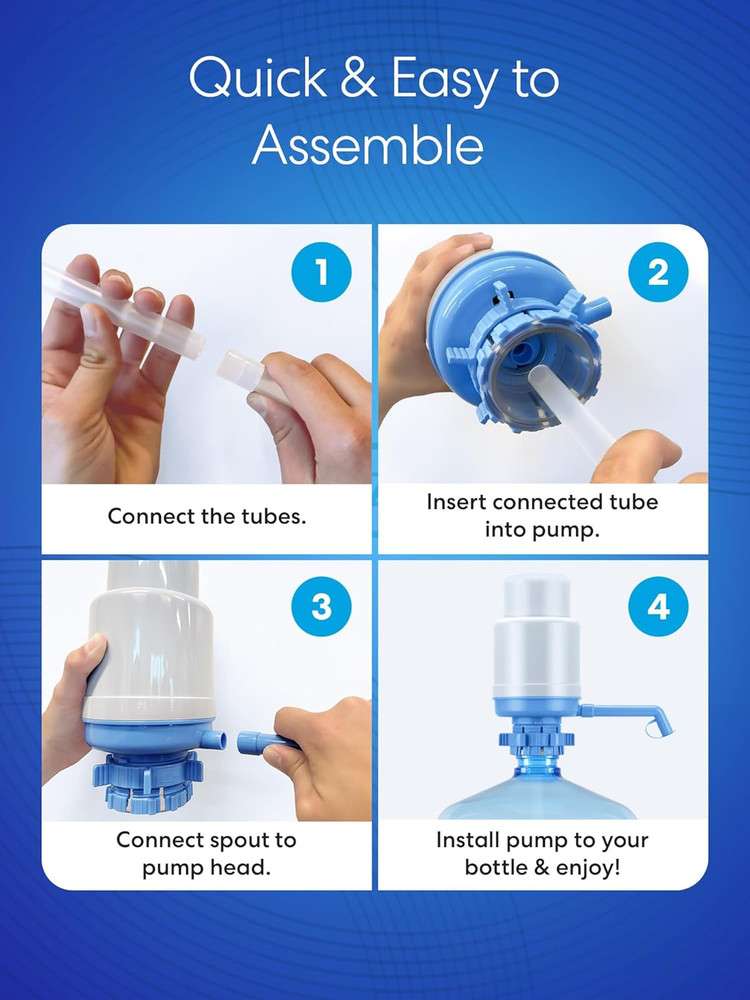 Quick & Easy to Assemble

1

Connect the tubes.

2

Insert connected tube into pump.

3

Connect spout to pump head.

4

Install pump to your bottle & enjoy!