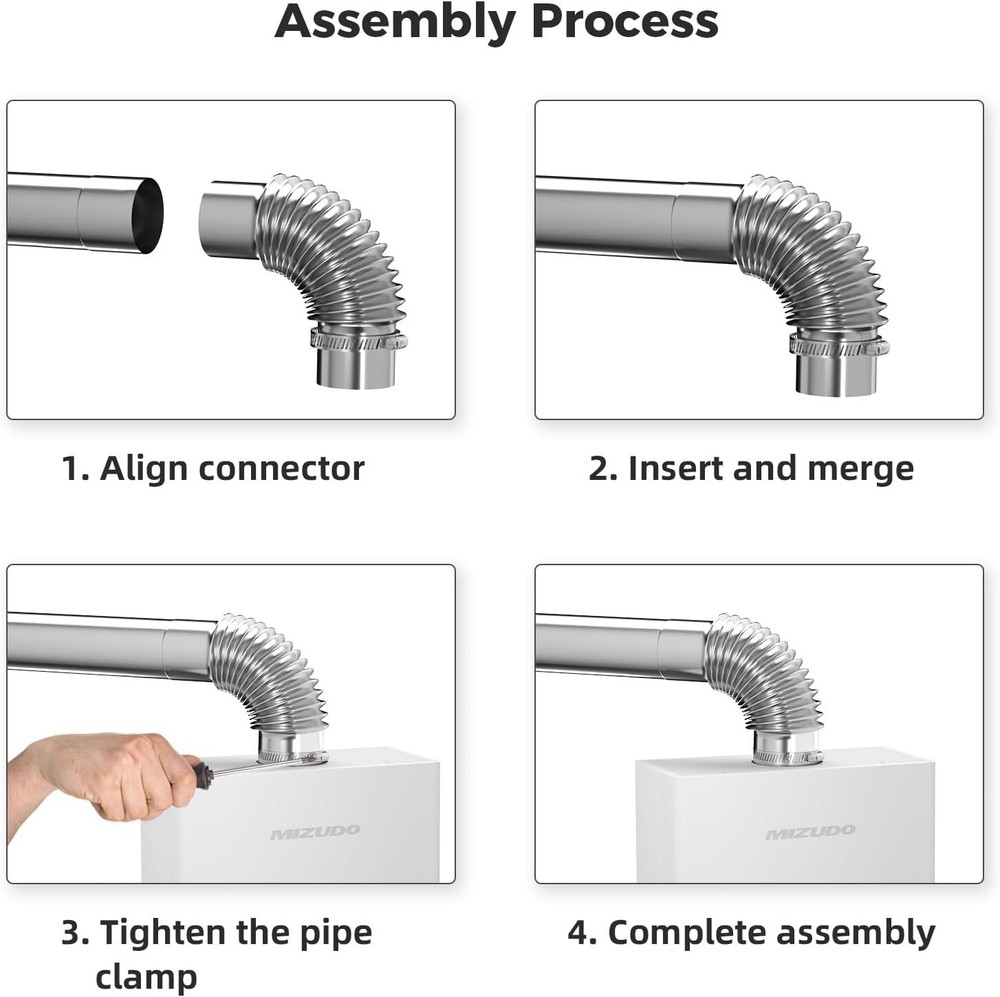 Assembly Process

1. Align connector

2. Insert and merge

MIZUDO

3. Tighten the pipe clamp

MIZUDO

4. Complete assembly