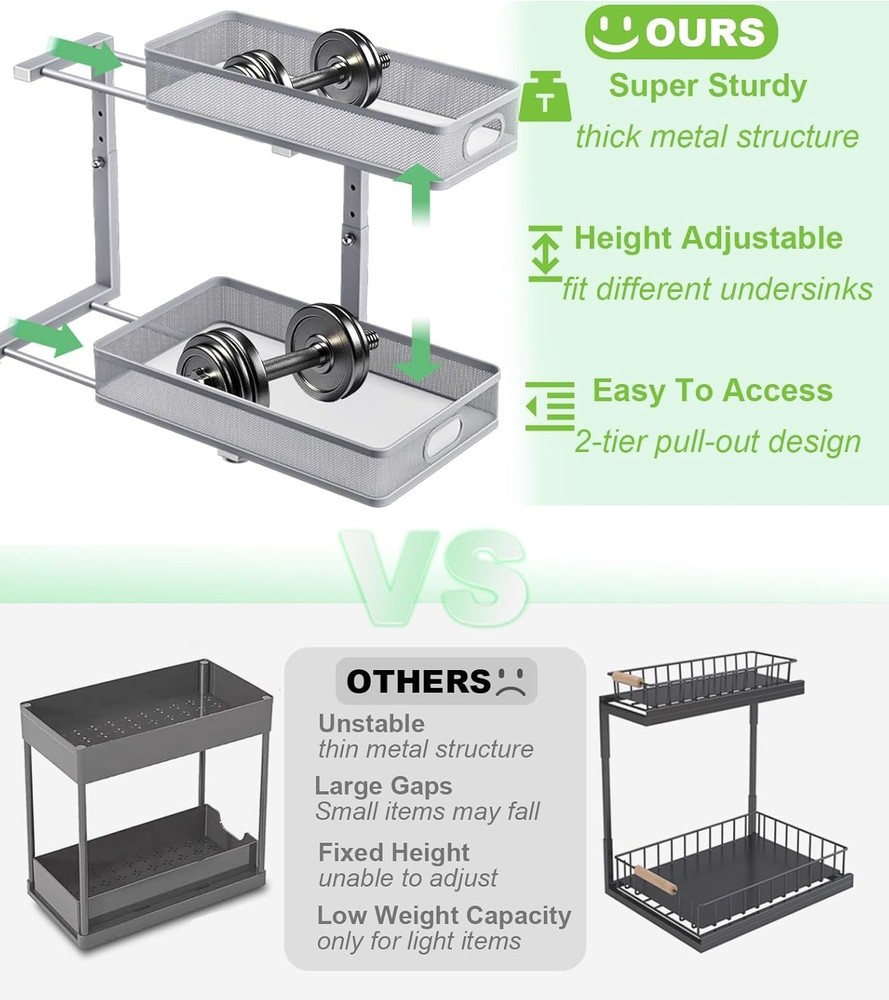 OURS

T

Super Sturdy
thick metal structure

Height Adjustable
fit different undersinks

Easy To Access
2-tier pull-out design

VS

OTHERS

Unstable
thin metal structure

Large Gaps
Small items may fall

Fixed Height
unable to adjust

Low Weight Capacity
only for light items