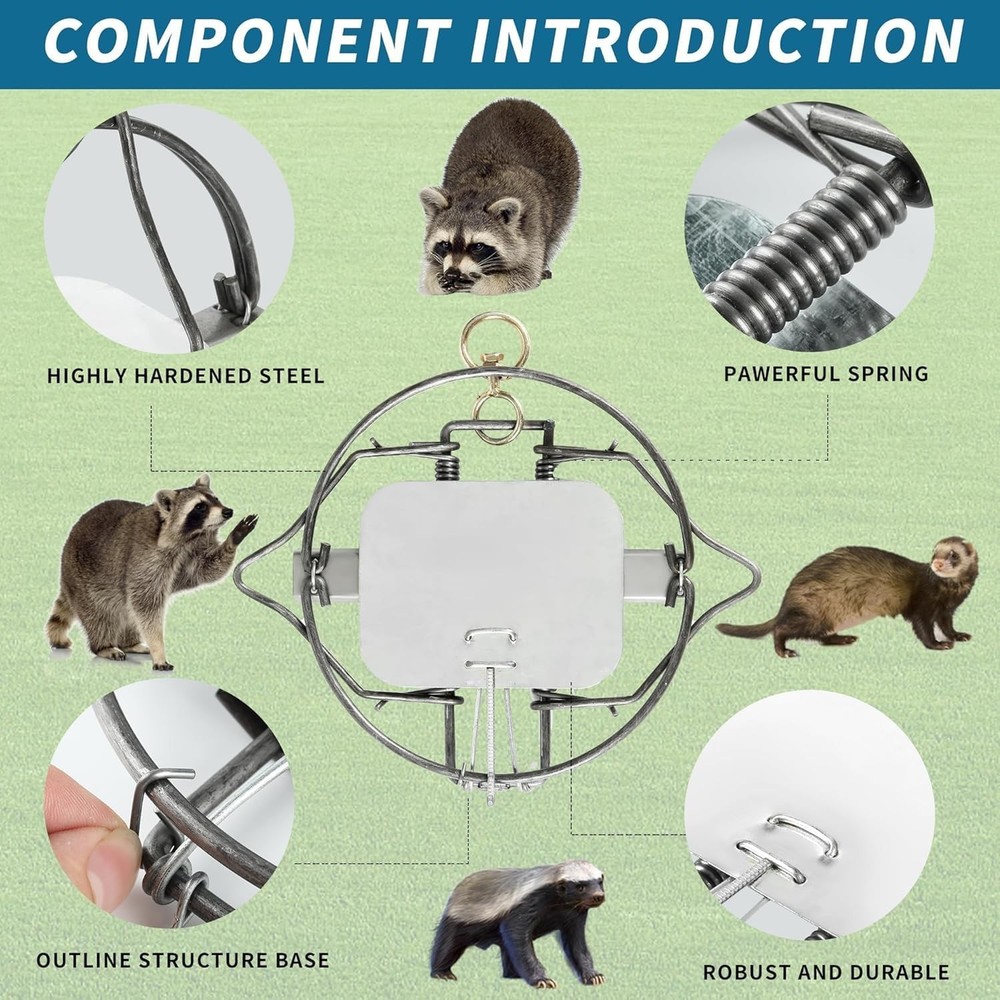 COMPONENT INTRODUCTION

HIGHLY HARDENED STEEL

PAWERFUL SPRING

OUTLINE STRUCTURE BASE

ROBUST AND DURABLE