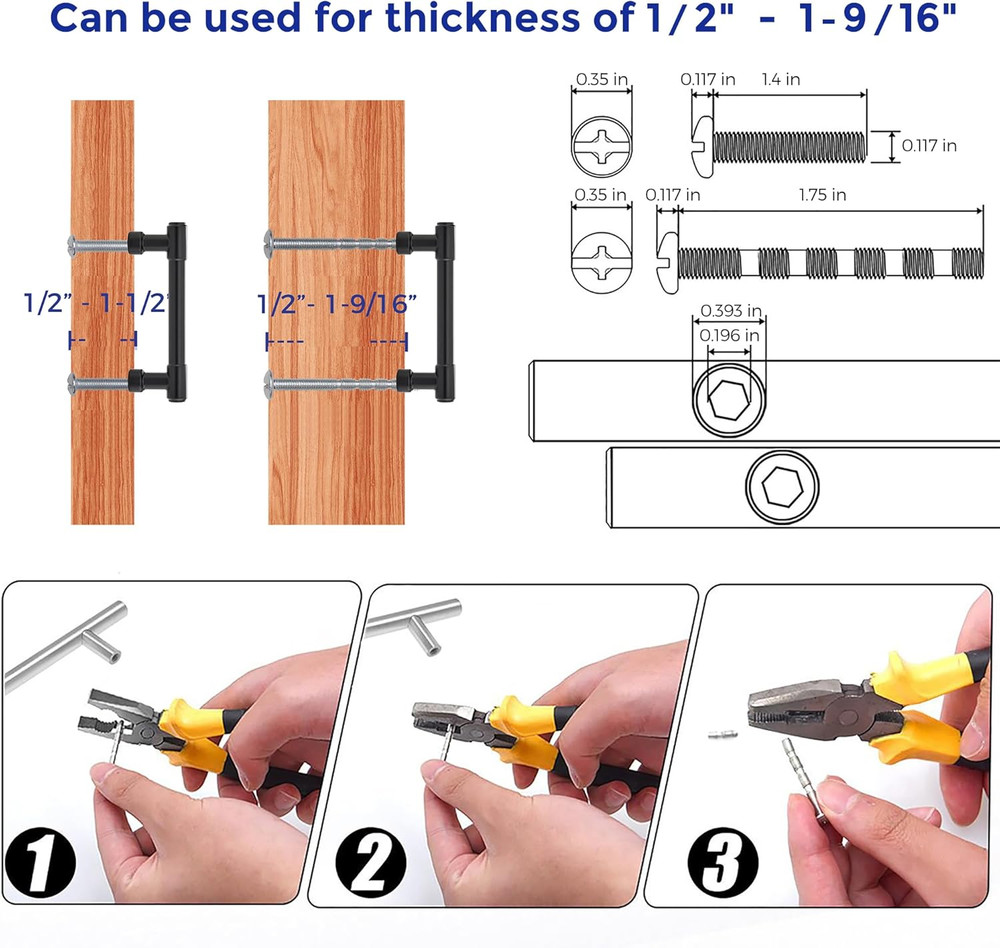 Can be used for thickness of 1/2" - 1-9/16"

1/2" - 1-1/2"

1/2"- 1-9/16"

0.35 in
0.117 in
1.4 in
0.117 in

0.35 in
0.117 in
1.75 in

0.393 in
0.196 in

1

2

3