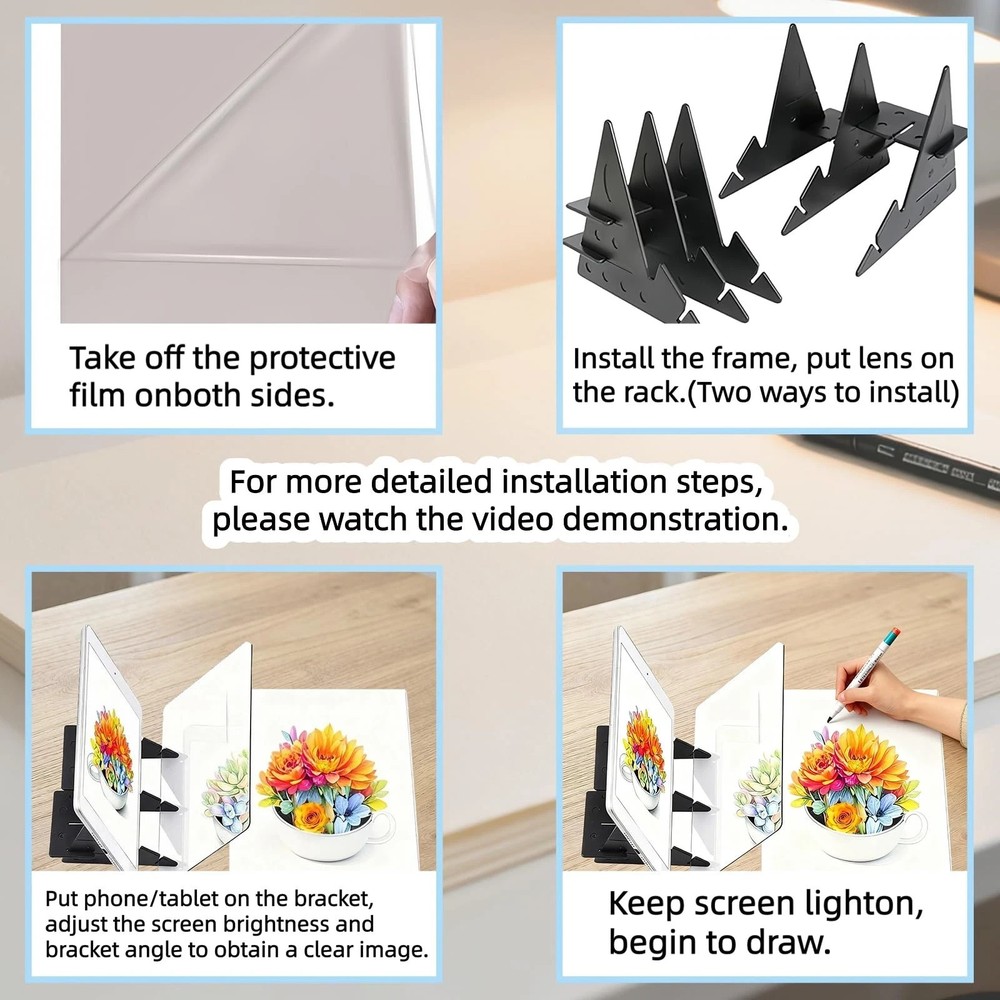 Take off the protective film onboth sides.

Install the frame, put lens on the rack.(Two ways to install)

For more detailed installation steps, please watch the video demonstration.

Put phone/tablet on the bracket, adjust the screen brightness and bracket angle to obtain a clear image.

Keep screen lighton, begin to draw.