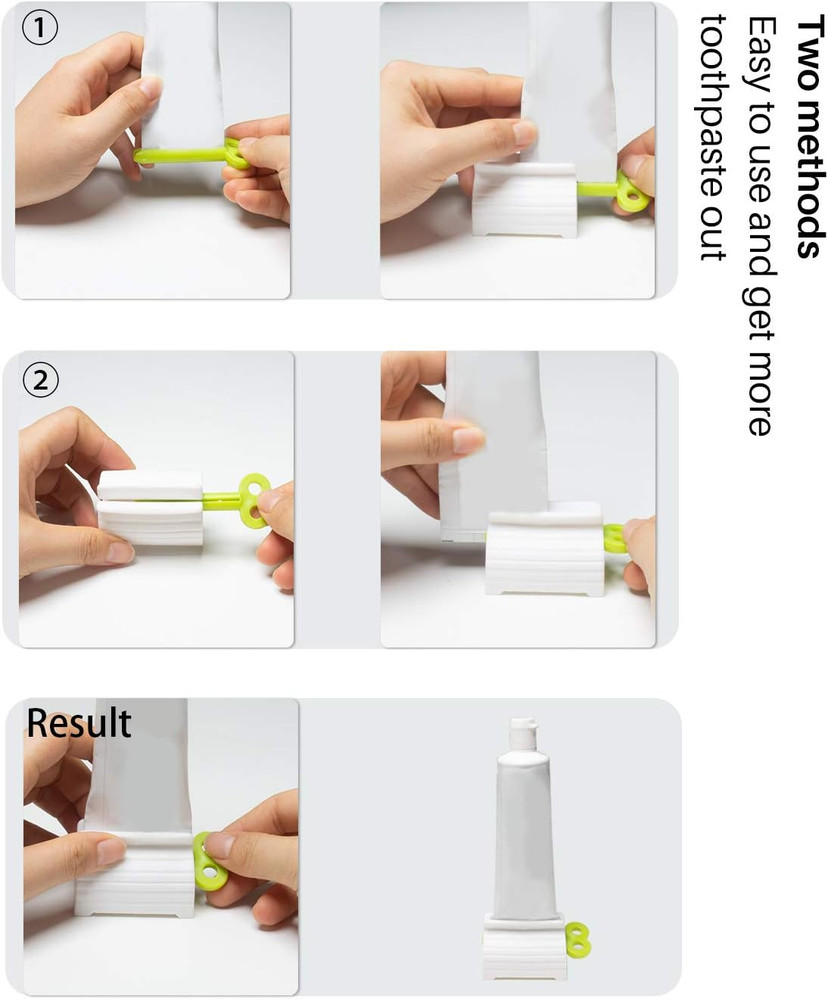 Two methods
Easy to use and get more toothpaste out

①

②

Result