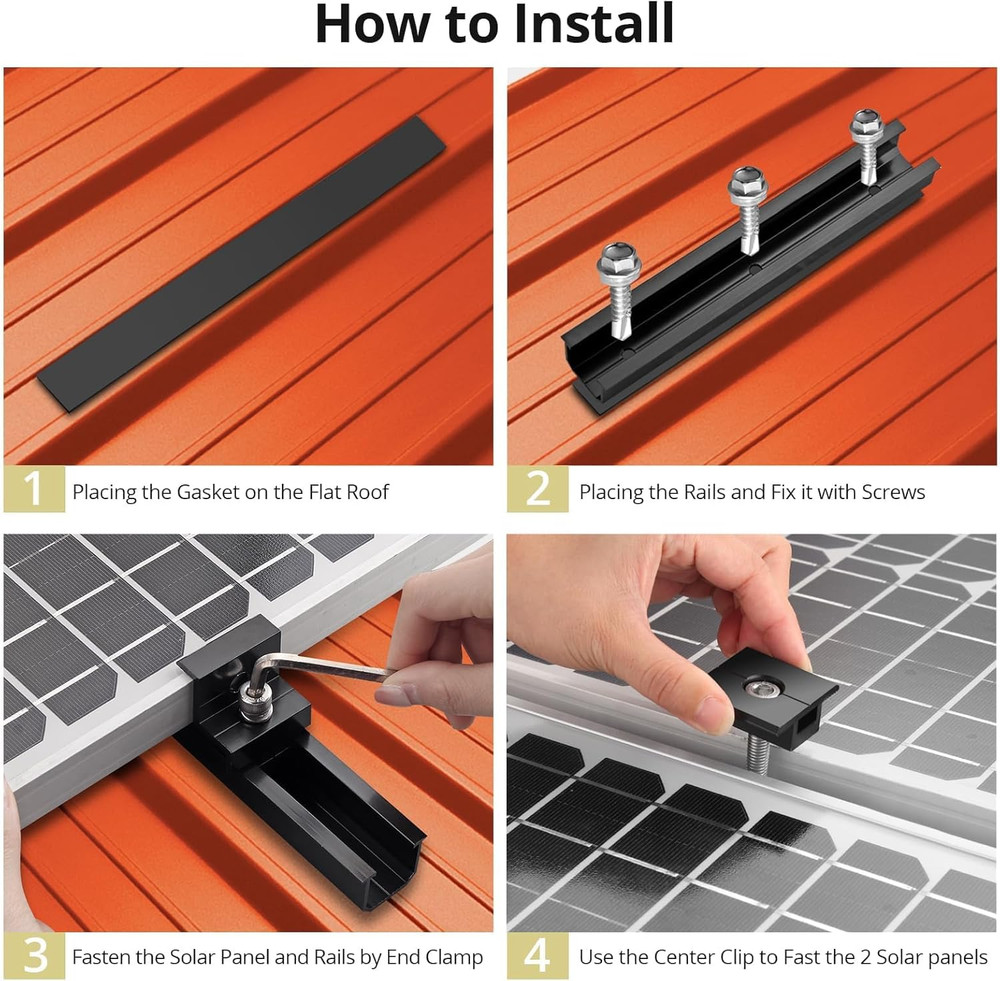 How to Install

1 Placing the Gasket on the Flat Roof

2 Placing the Rails and Fix it with Screws

3 Fasten the Solar Panel and Rails by End Clamp

4 Use the Center Clip to Fast the 2 Solar panels