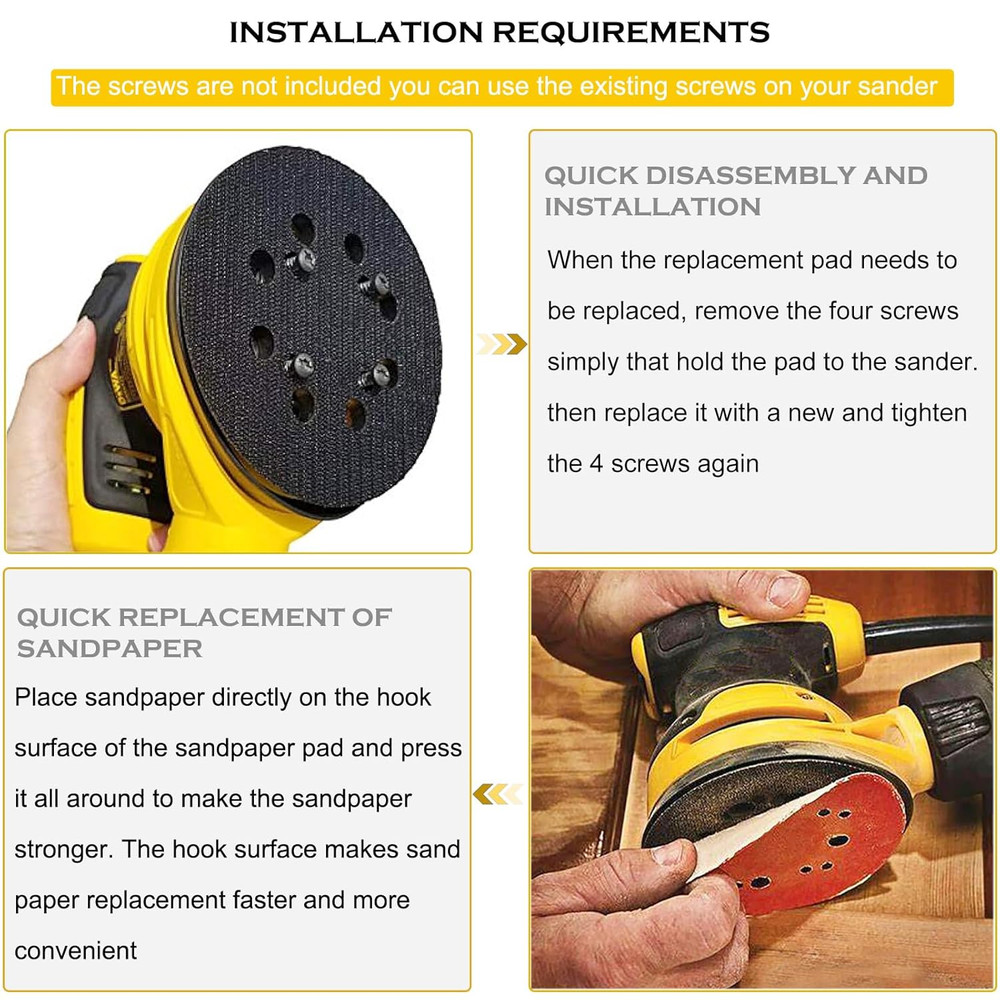 INSTALLATION REQUIREMENTS

The screws are not included you can use the existing screws on your sander

QUICK DISASSEMBLY AND INSTALLATION

When the replacement pad needs to be replaced, remove the four screws simply that hold the pad to the sander. then replace it with a new and tighten the 4 screws again

QUICK REPLACEMENT OF SANDPAPER

Place sandpaper directly on the hook surface of the sandpaper pad and press it all around to make the sandpaper stronger. The hook surface makes sand paper replacement faster and more convenient