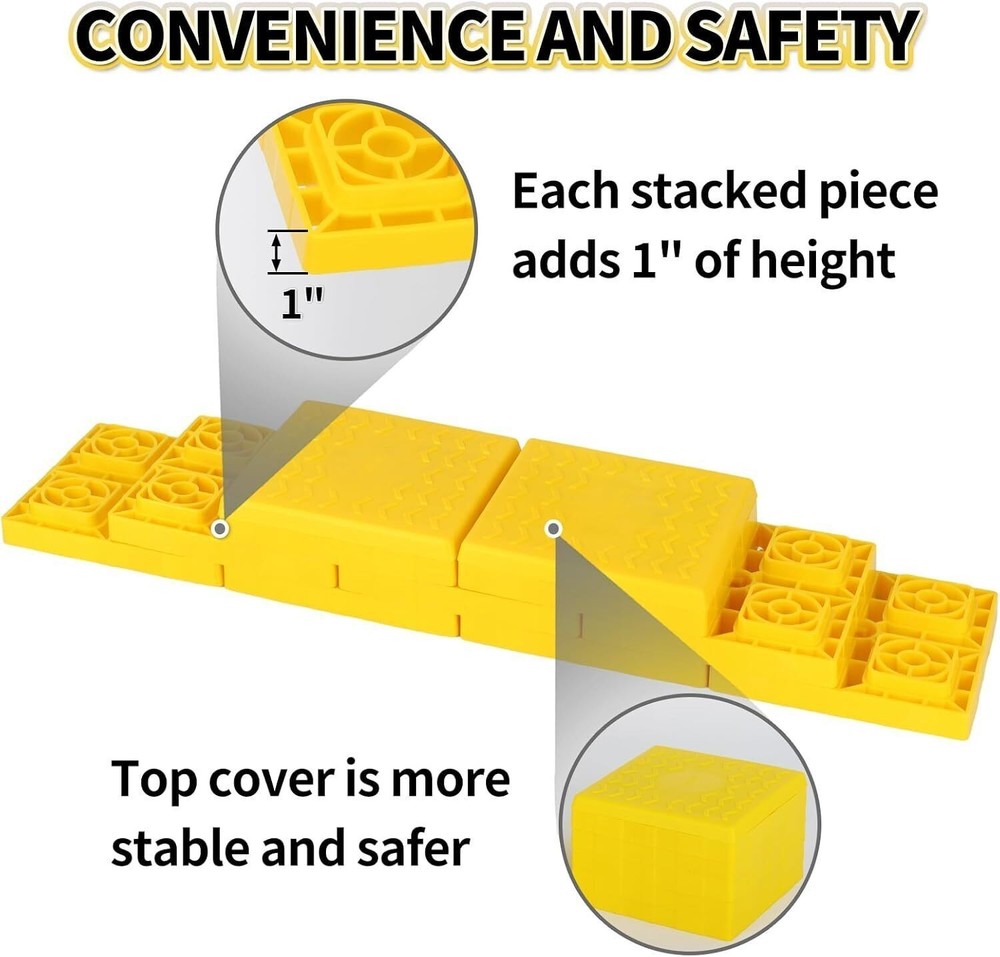 CONVENIENCE AND SAFETY

1"

Each stacked piece adds 1" of height

Top cover is more stable and safer