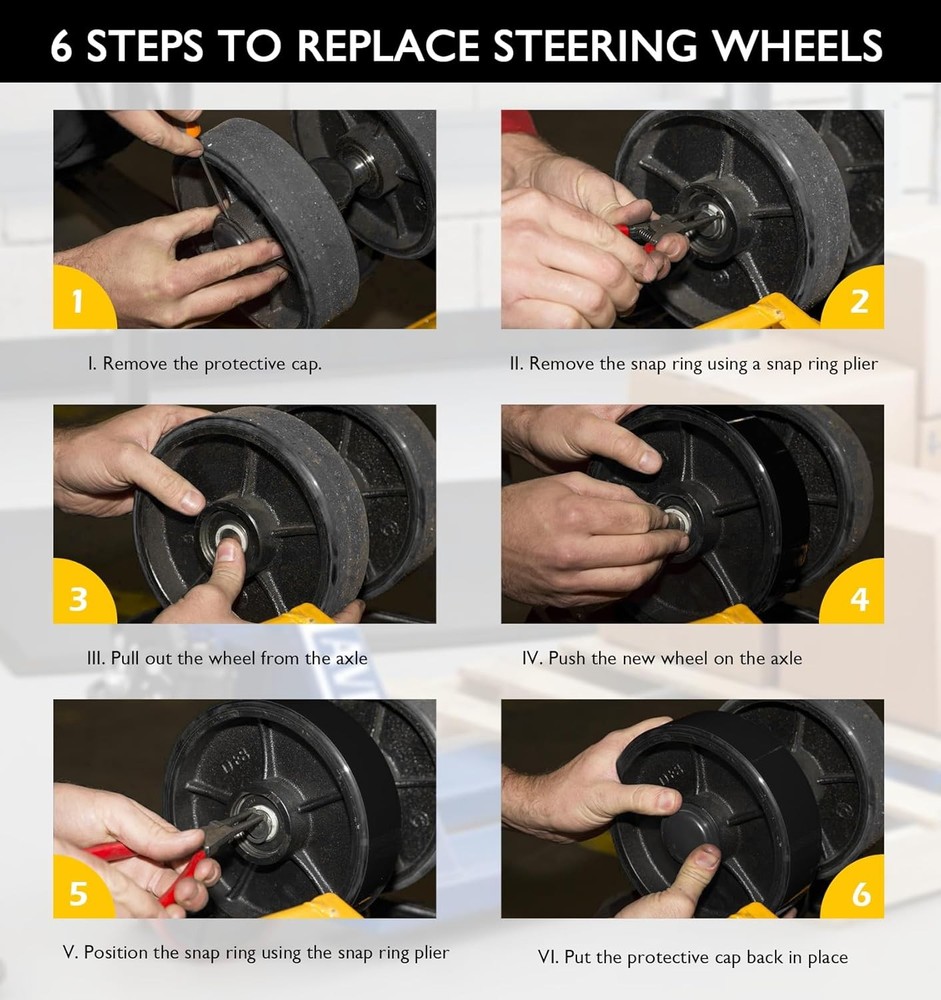 6 STEPS TO REPLACE STEERING WHEELS

1

I. Remove the protective cap.

2

II. Remove the snap ring using a snap ring plier

3

III. Pull out the wheel from the axle

4

IV. Push the new wheel on the axle

5

V. Position the snap ring using the snap ring plier

6

VI. Put the protective cap back in place