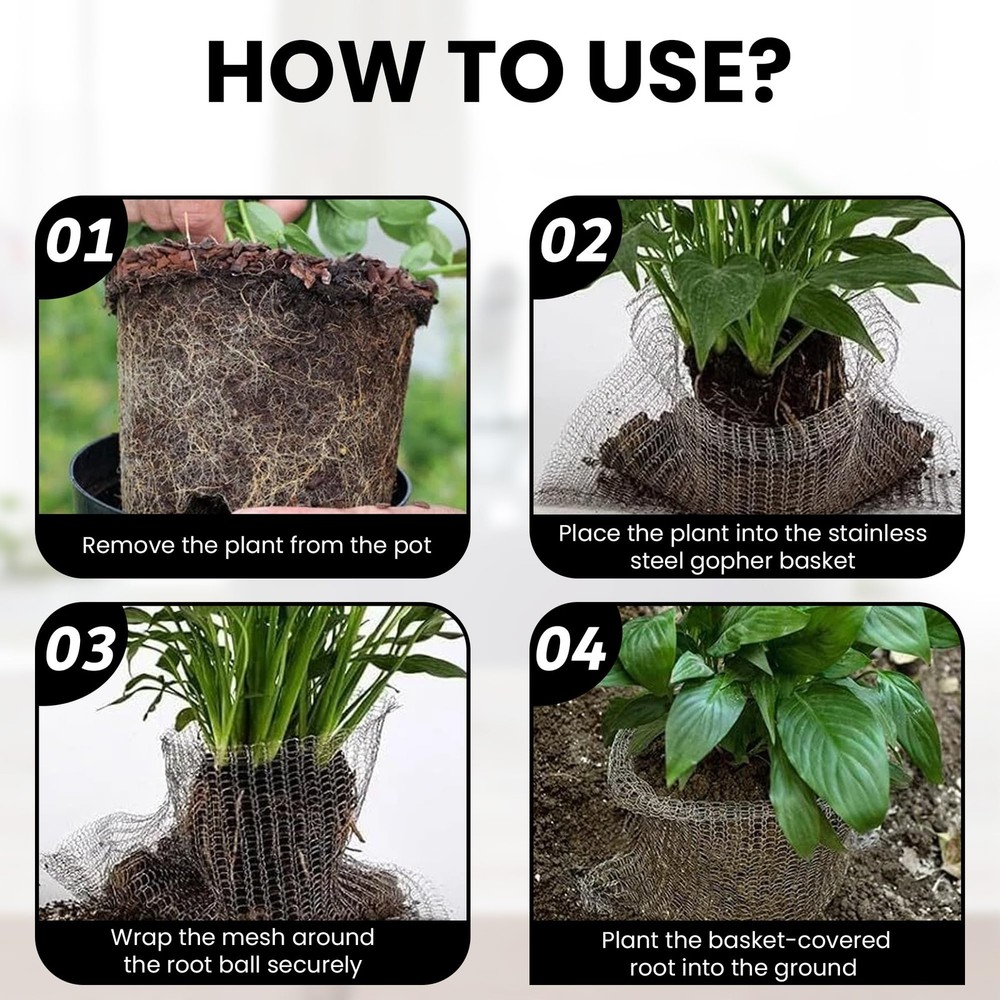 HOW TO USE?

01

Remove the plant from the pot

02

Place the plant into the stainless steel gopher basket

03

Wrap the mesh around the root ball securely

04

Plant the basket-covered root into the ground