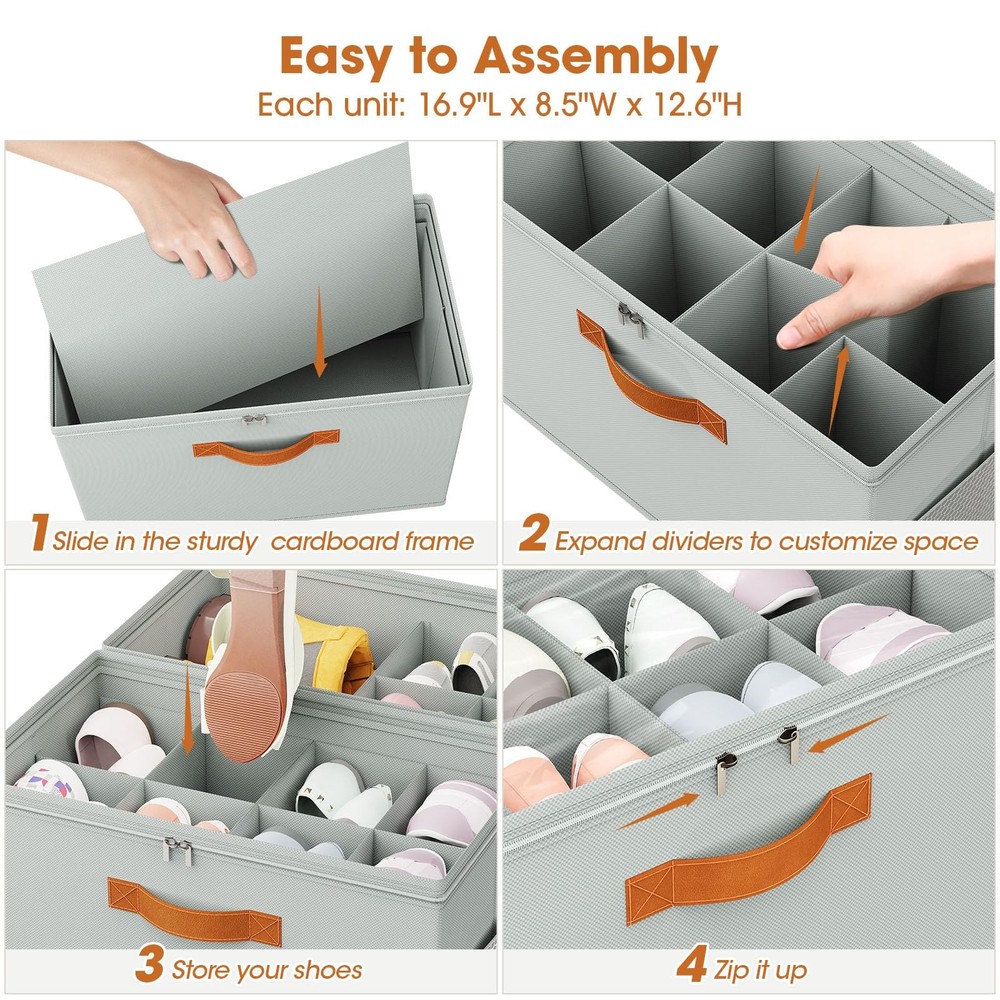 Easy to Assembly
Each unit: 16.9"L x 8.5"W x 12.6"H

1 Slide in the sturdy cardboard frame

2 Expand dividers to customize space

3 Store your shoes

4 Zip it up