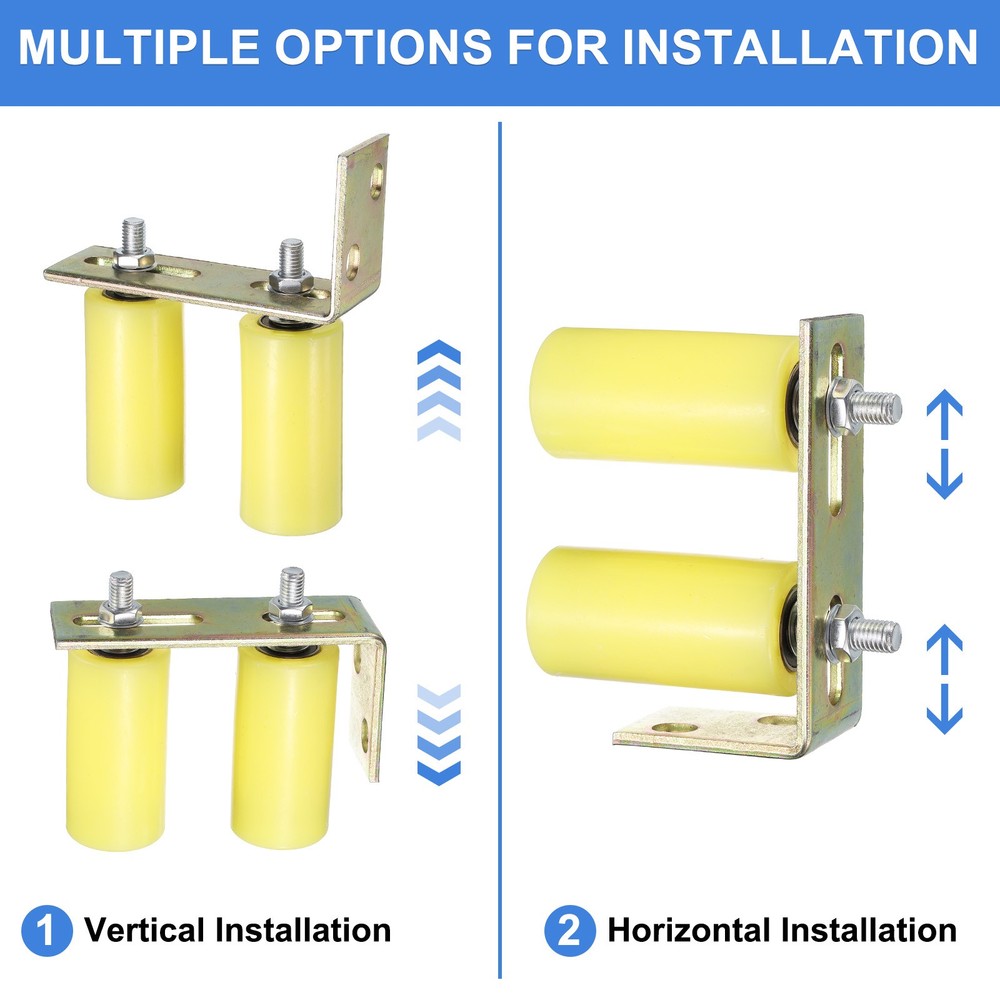 MULTIPLE OPTIONS FOR INSTALLATION

1 Vertical Installation

2 Horizontal Installation