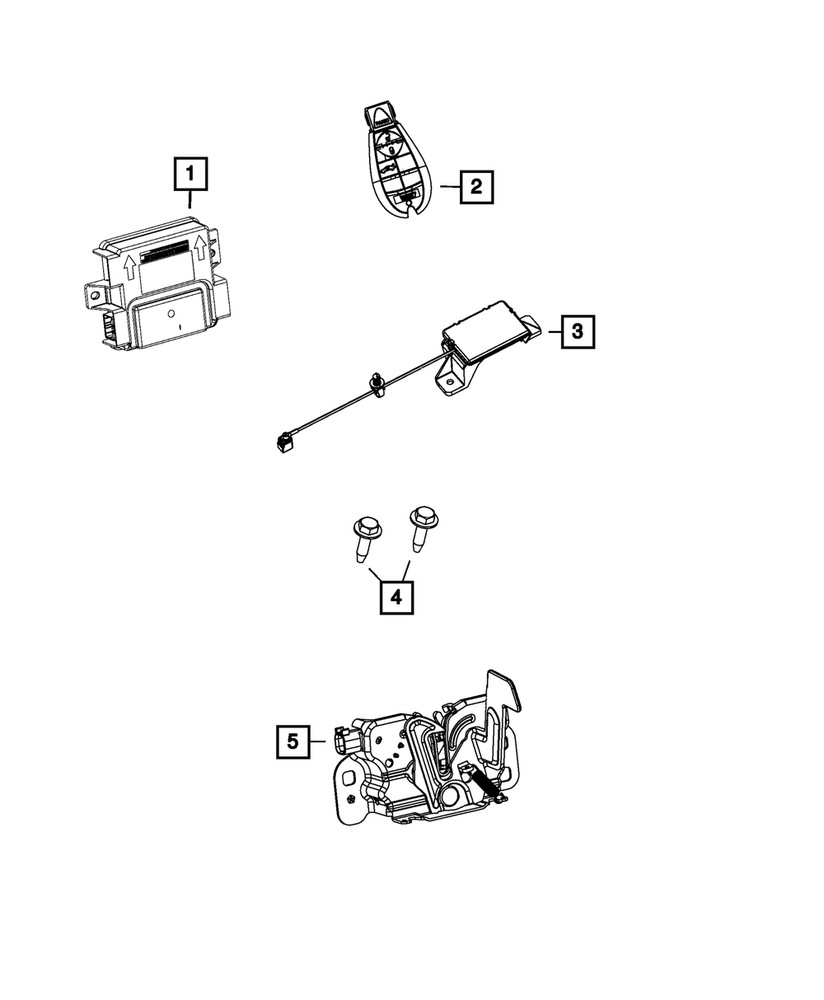 1

2

3

4

5