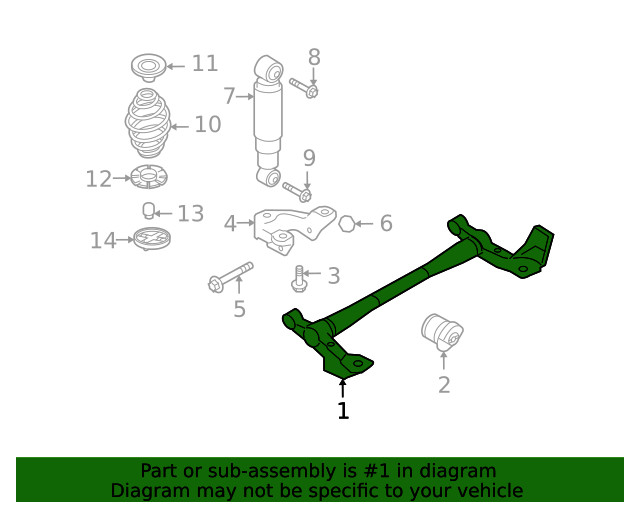 11
8
7
10
9
12
13
4
6
14
3
5
2
1

Part or sub-assembly is #1 in diagram
Diagram may not be specific to your vehicle