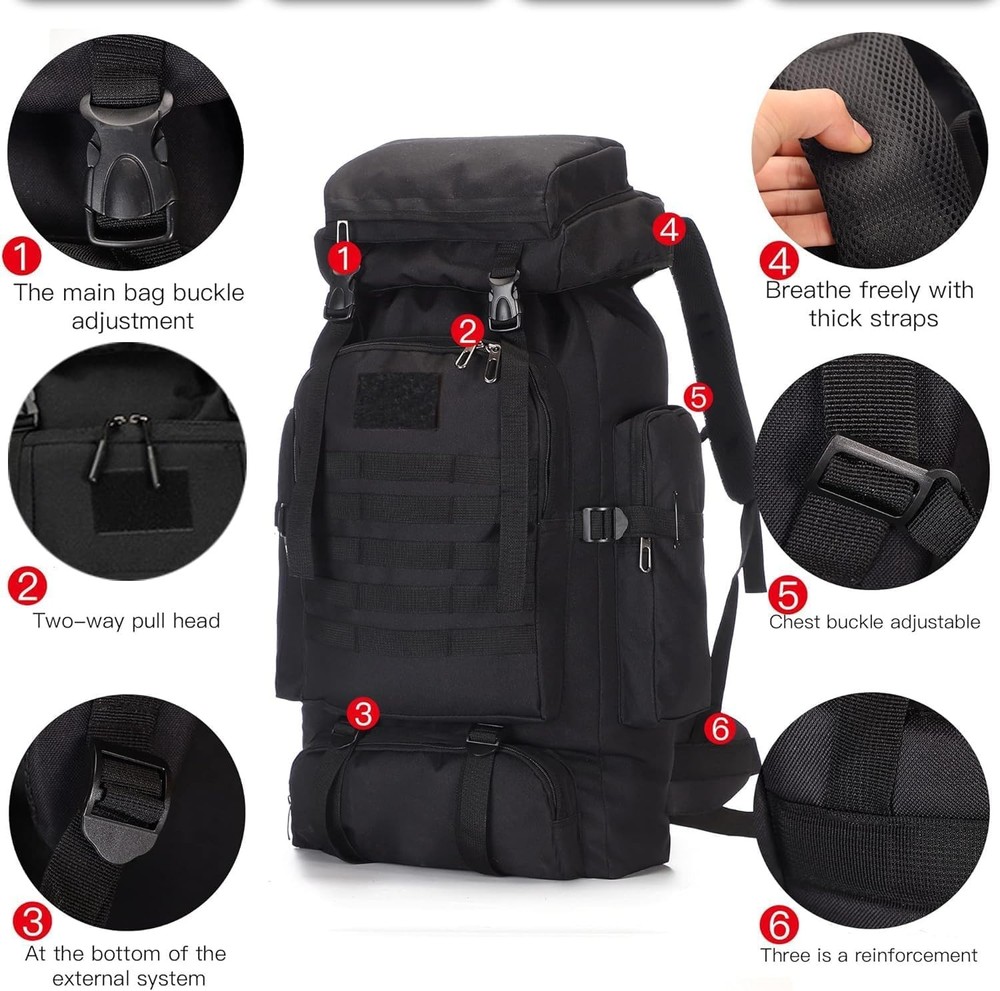 1
The main bag buckle adjustment

2
Two-way pull head

3
At the bottom of the external system

1
2
3
4
5
6

4
Breathe freely with thick straps

5
Chest buckle adjustable

6
Three is a reinforcement