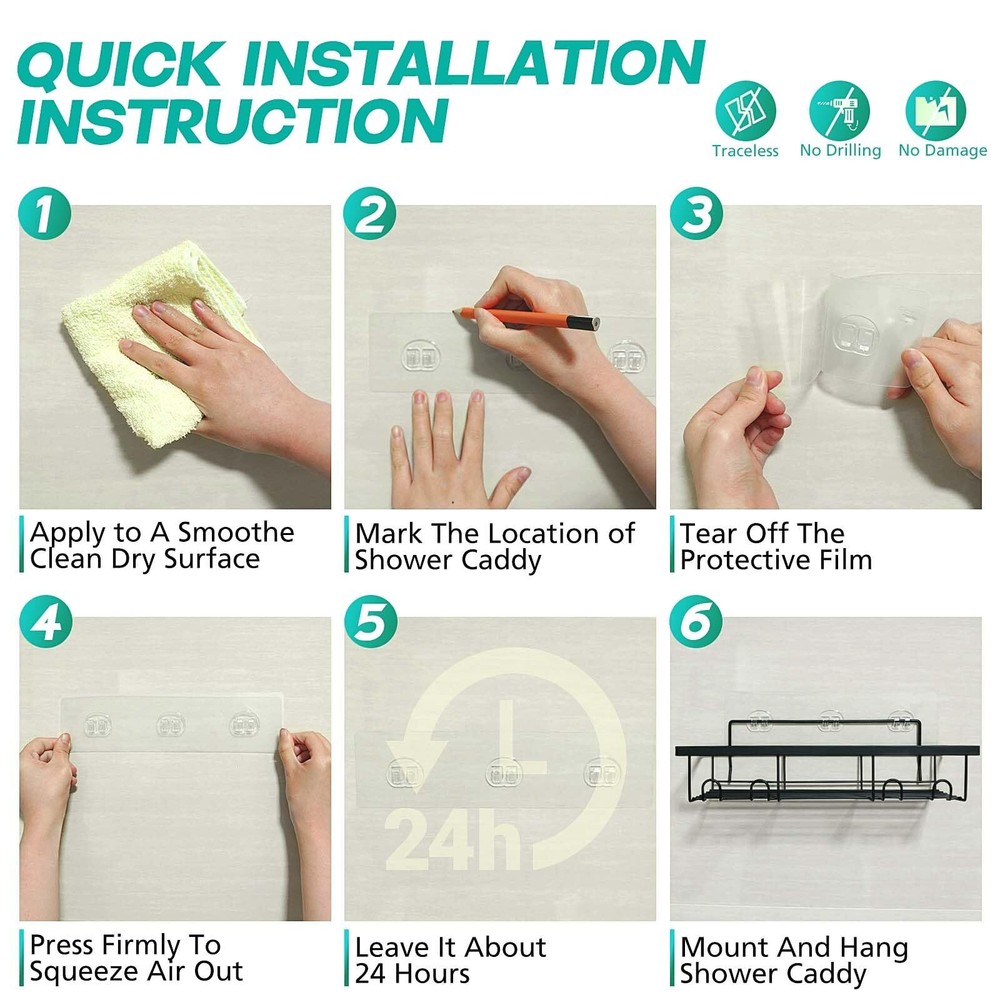 QUICK INSTALLATION INSTRUCTION

Traceless
No Drilling
No Damage

1
Apply to A Smoothe Clean Dry Surface

2
Mark The Location of Shower Caddy

3
Tear Off The Protective Film

4
Press Firmly To Squeeze Air Out

5
24h
Leave It About 24 Hours

6
Mount And Hang Shower Caddy