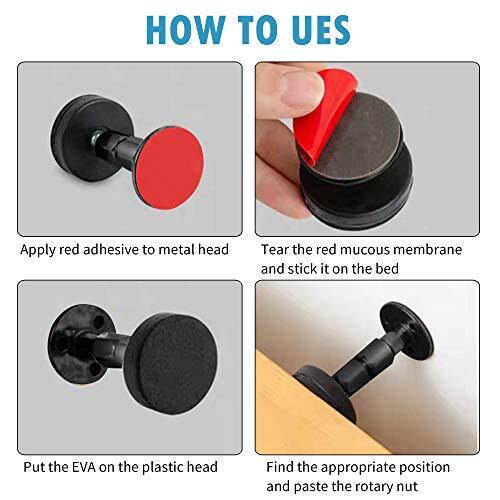 HOW TO UES

Apply red adhesive to metal head

Tear the red mucous membrane and stick it on the bed

Put the EVA on the plastic head

Find the appropriate position and paste the rotary nut