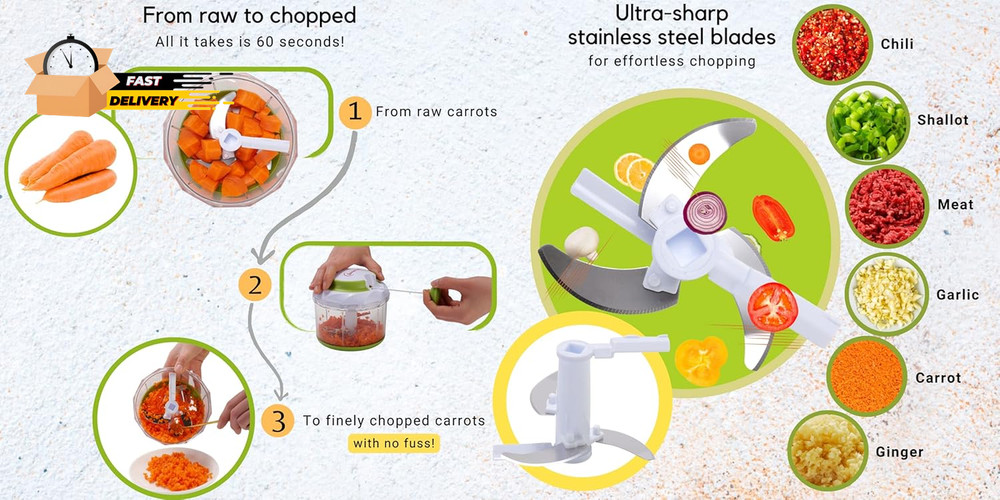 From raw to chopped
All it takes is 60 seconds!

FAST
DELIVERY

1 From raw carrots

2

3 To finely chopped carrots
with no fuss!

Ultra-sharp
stainless steel blades
for effortless chopping

Chili

Shallot

Meat

Garlic

Carrot

Ginger