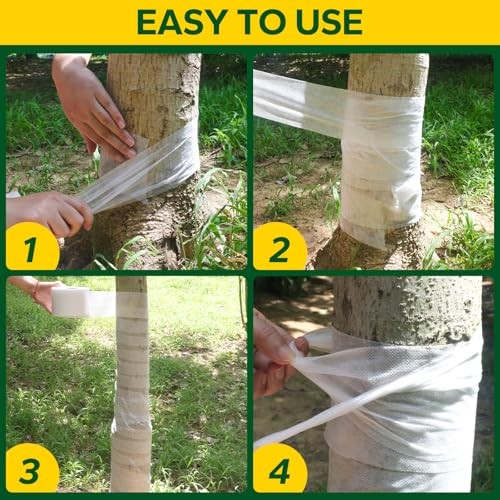 EASY TO USE

1

2

3

4