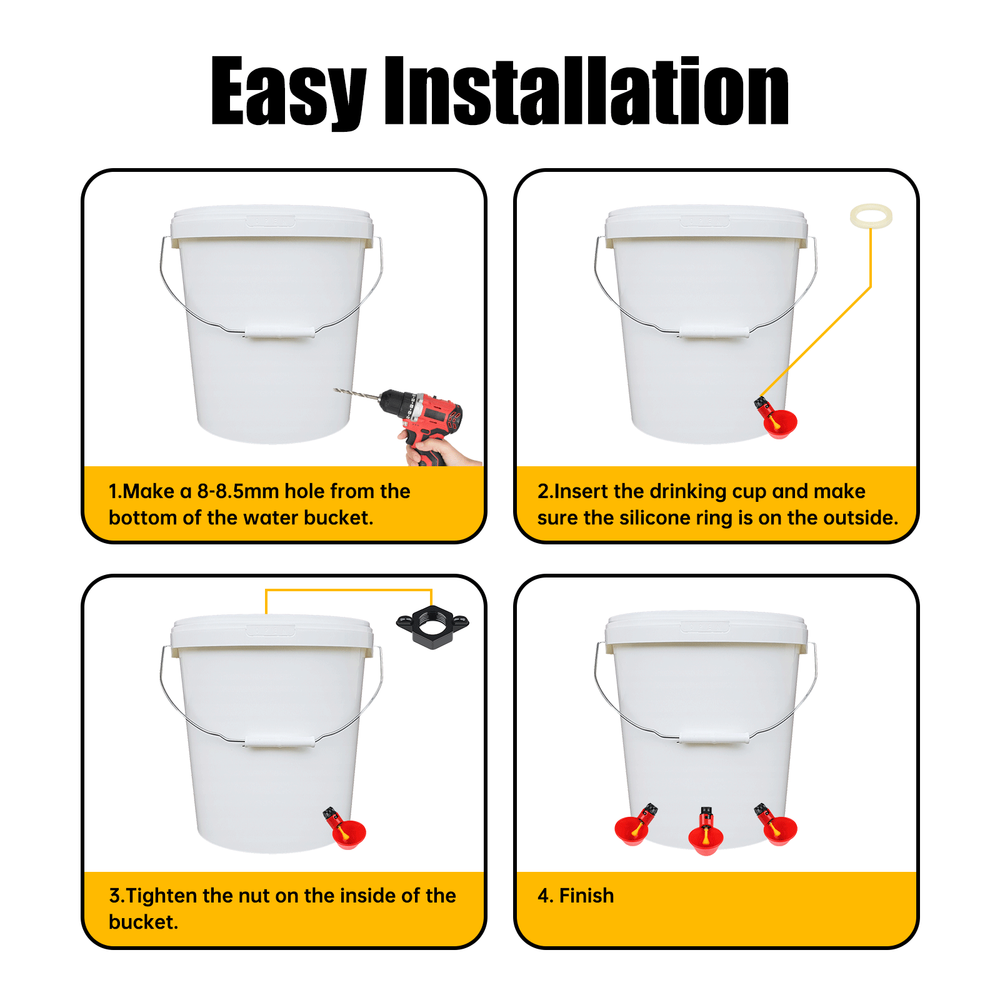 Easy Installation

1.Make a 8-8.5mm hole from the bottom of the water bucket.

2.Insert the drinking cup and make sure the silicone ring is on the outside.

3.Tighten the nut on the inside of the bucket.

4. Finish