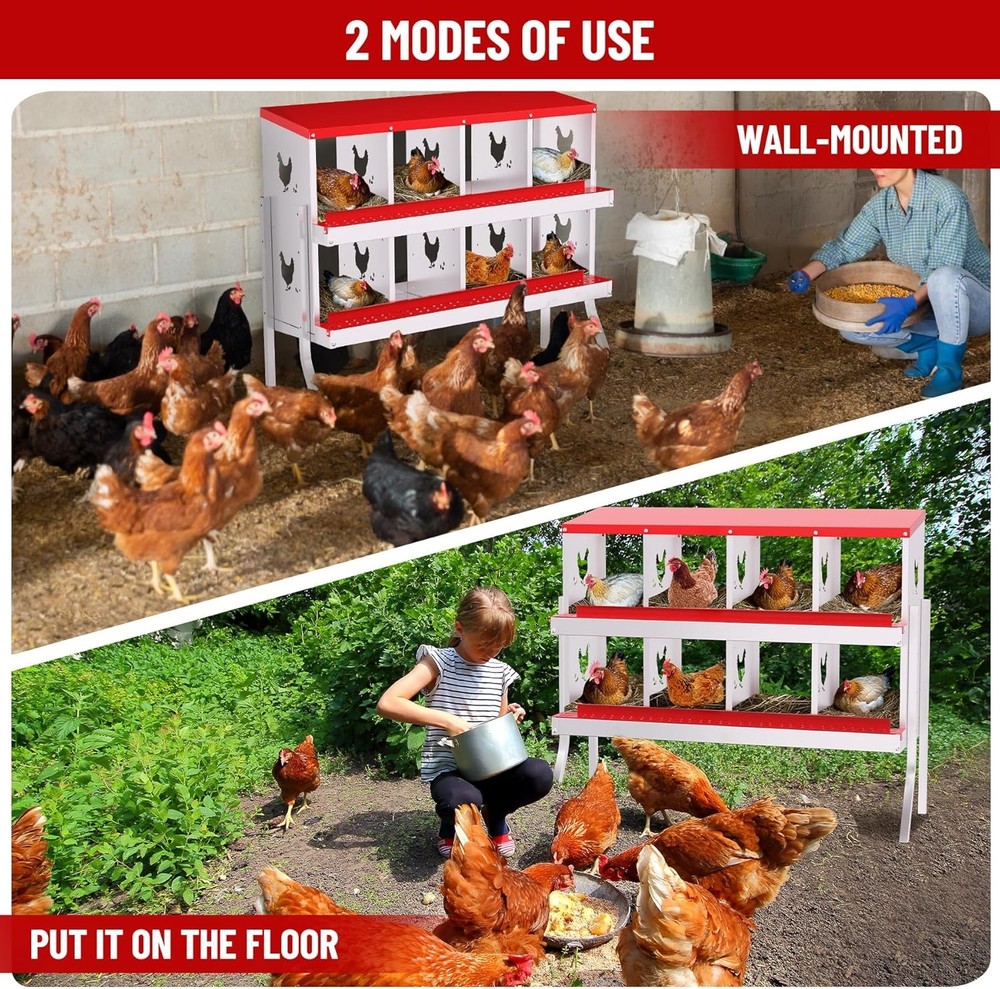 2 MODES OF USE

WALL-MOUNTED

PUT IT ON THE FLOOR