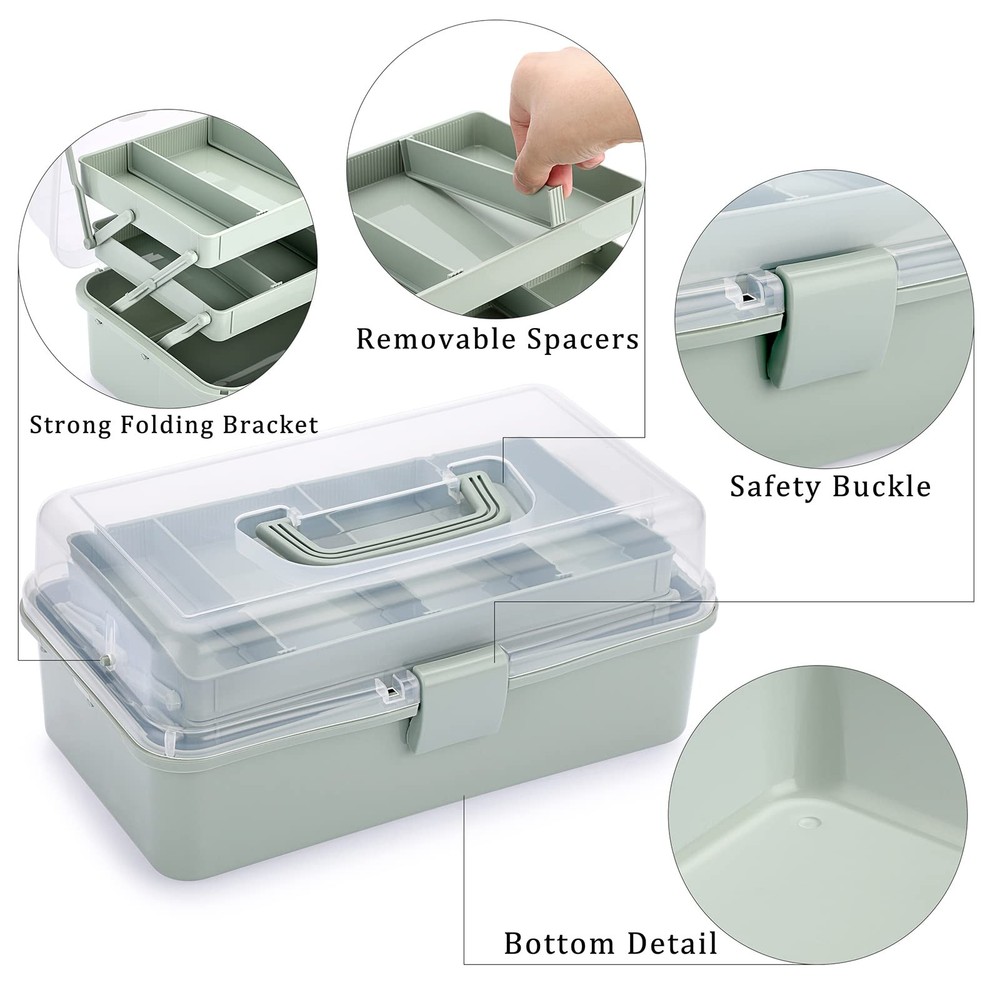 Removable Spacers

Strong Folding Bracket

Safety Buckle

Bottom Detail