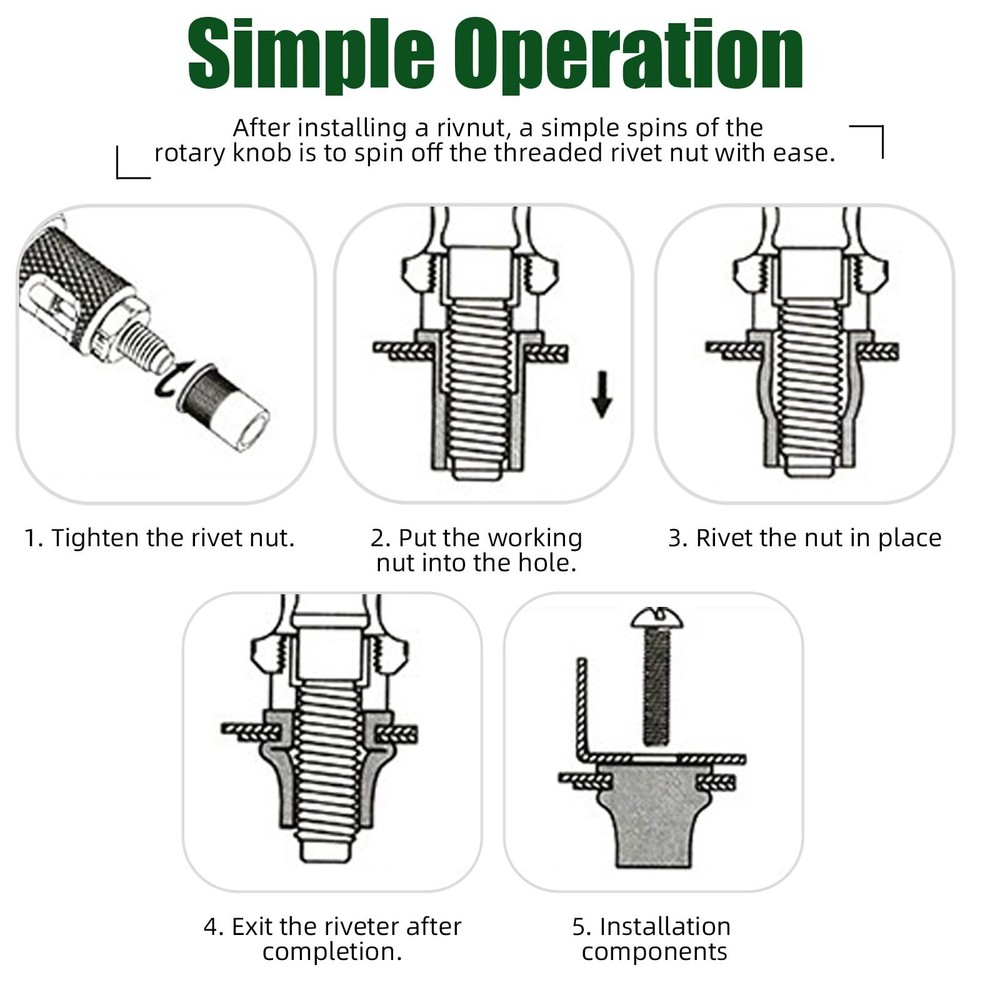 Simple Operation

After installing a rivnut, a simple spins of the rotary knob is to spin off the threaded rivet nut with ease.

1. Tighten the rivet nut.

2. Put the working nut into the hole.

3. Rivet the nut in place

4. Exit the riveter after completion.

5. Installation components