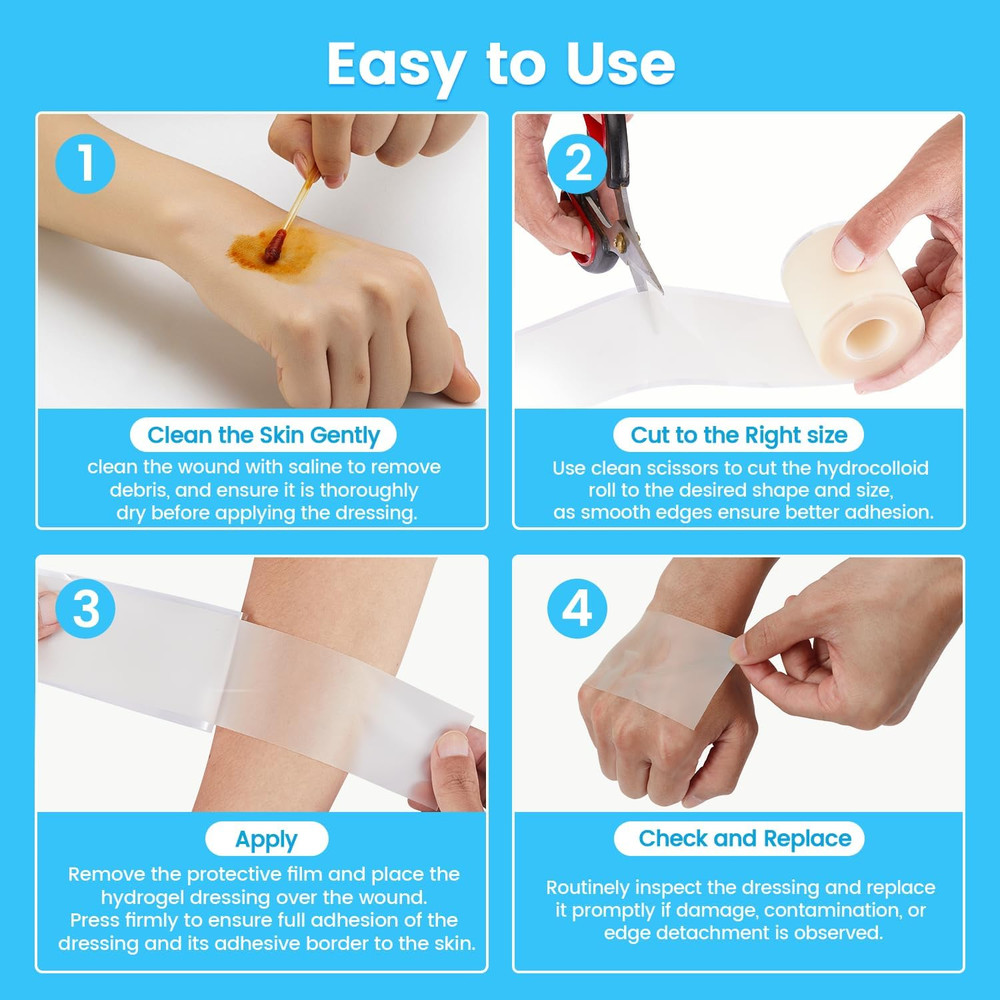 Easy to Use

1

Clean the Skin Gently

clean the wound with saline to remove debris, and ensure it is thoroughly dry before applying the dressing.

2

Cut to the Right size

Use clean scissors to cut the hydrocolloid roll to the desired shape and size, as smooth edges ensure better adhesion.

3

Apply

Remove the protective film and place the hydrogel dressing over the wound. Press firmly to ensure full adhesion of the dressing and its adhesive border to the skin.

4

Check and Replace

Routinely inspect the dressing and replace it promptly if damage, contamination, or edge detachment is observed.