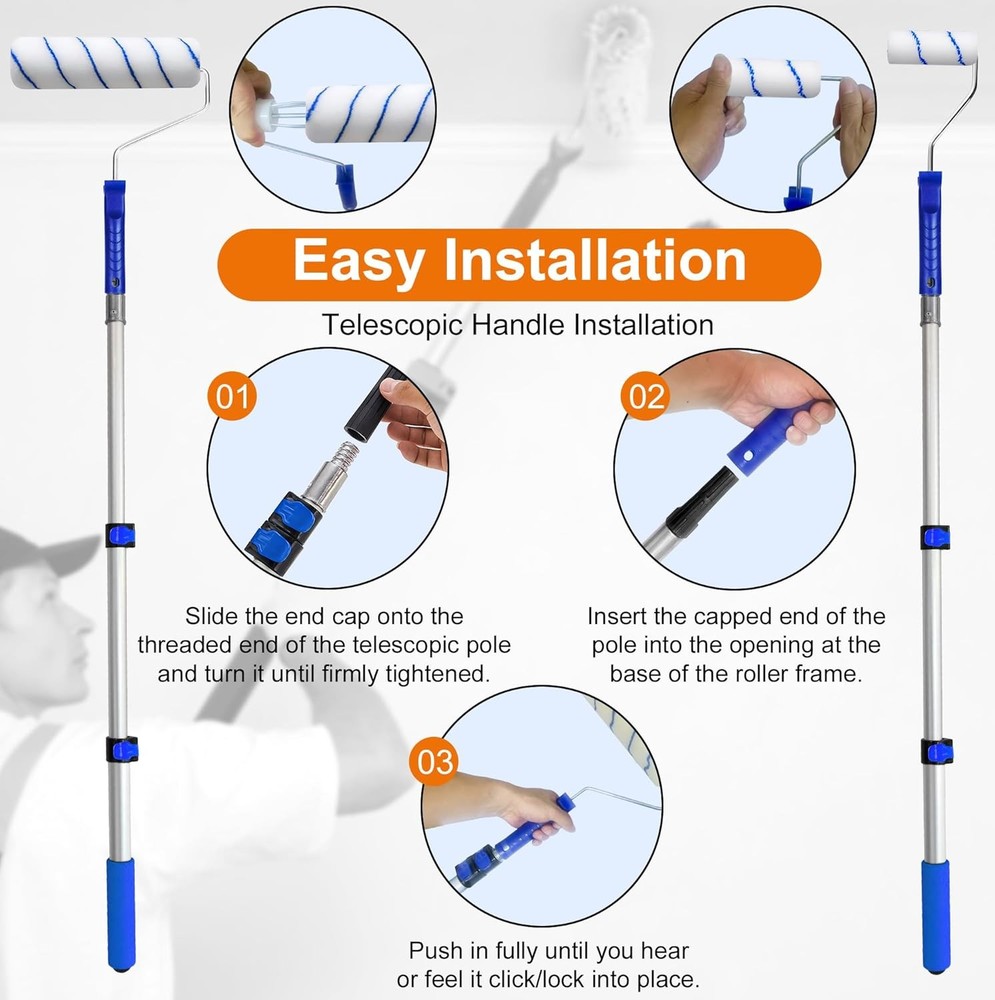 Easy Installation

Telescopic Handle Installation

01

Slide the end cap onto the threaded end of the telescopic pole and turn it until firmly tightened.

02

Insert the capped end of the pole into the opening at the base of the roller frame.

03

Push in fully until you hear or feel it click/lock into place.