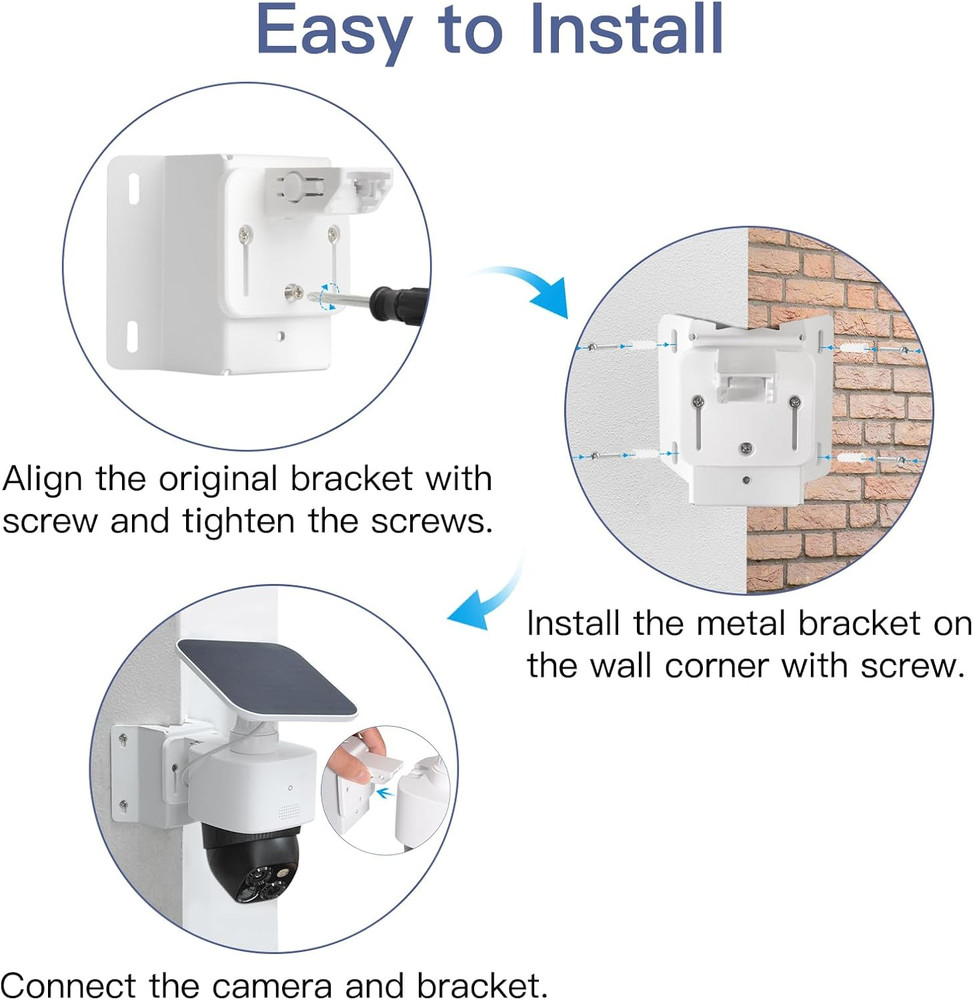 Easy to Install

Align the original bracket with screw and tighten the screws.

Install the metal bracket on the wall corner with screw.

Connect the camera and bracket.