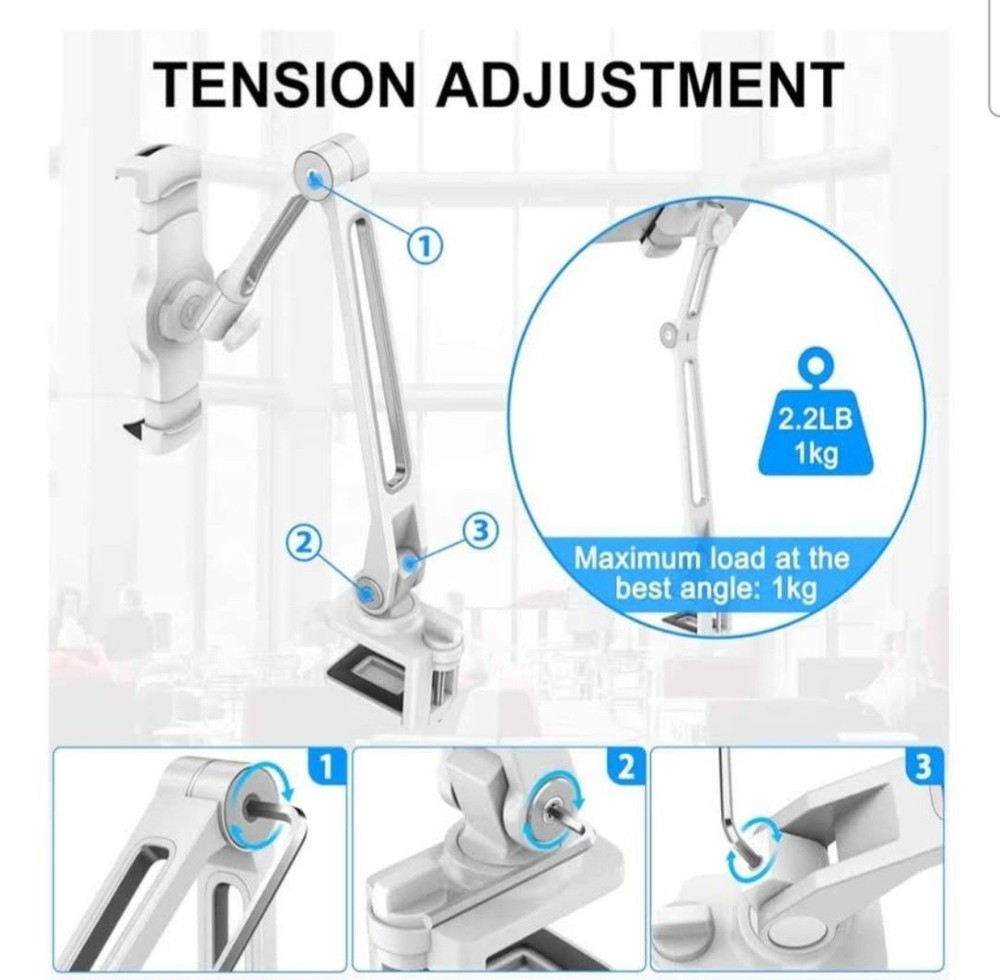 TENSION ADJUSTMENT

①

②

③

2.2LB
1kg

Maximum load at the best angle: 1kg

1

2

3