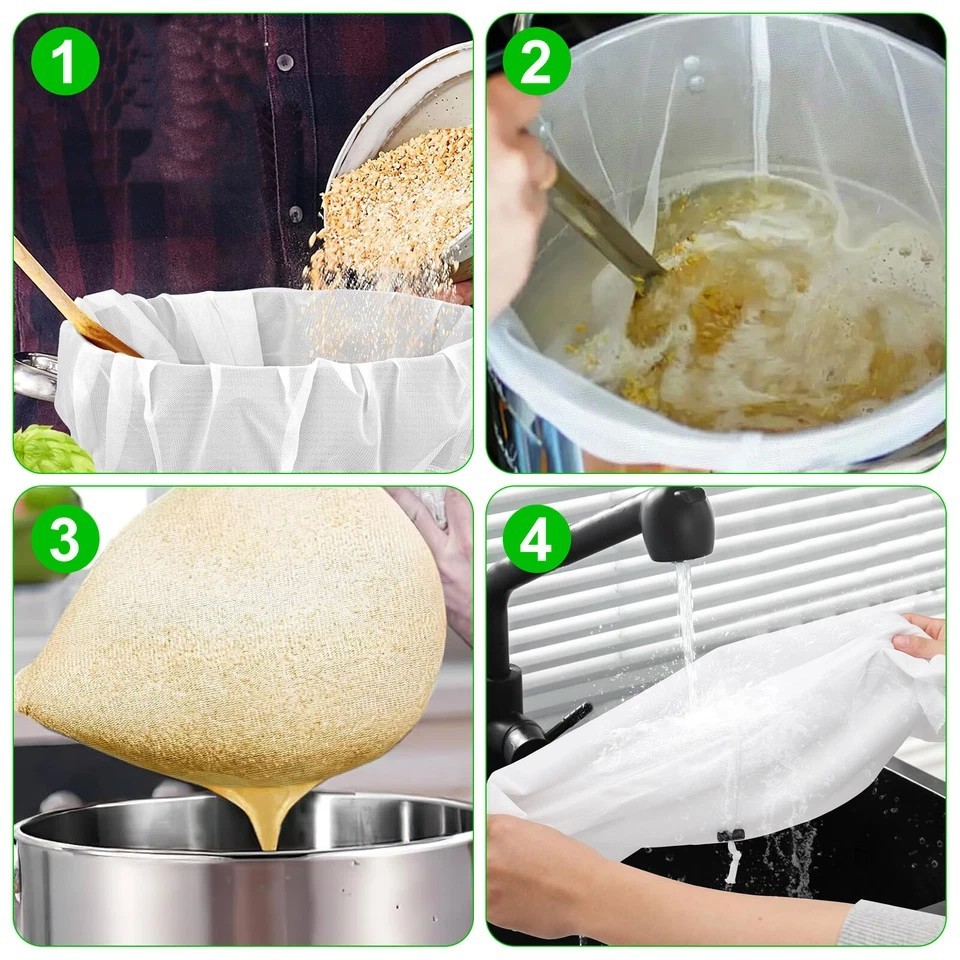 1

2

3

4