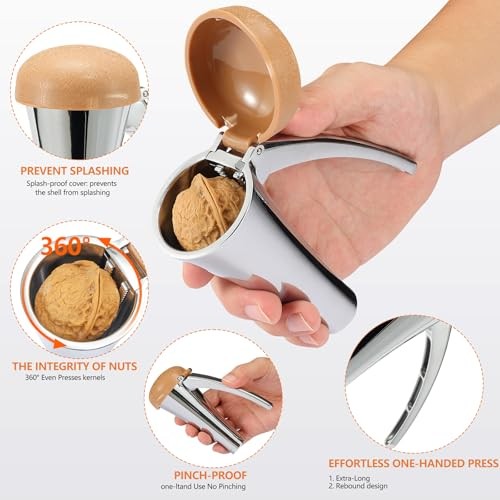 PREVENT SPLASHING
Splash-proof cover: prevents the shell from splashing

360°

THE INTEGRITY OF NUTS
360° Even Presses kernels

PINCH-PROOF
one-Itand Use No Pinching

EFFORTLESS ONE-HANDED PRESS
1. Extra-Long
2. Rebound design