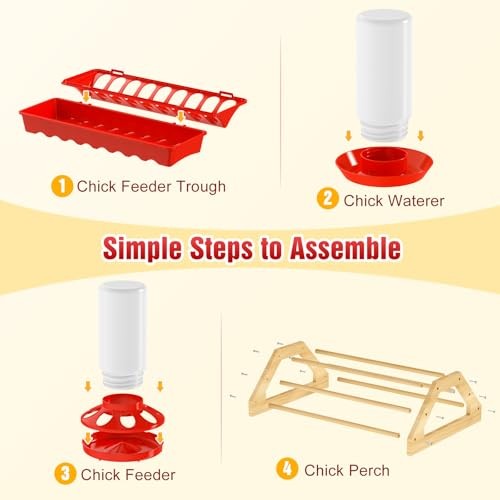 1 Chick Feeder Trough

2 Chick Waterer

Simple Steps to Assemble

3 Chick Feeder

4 Chick Perch