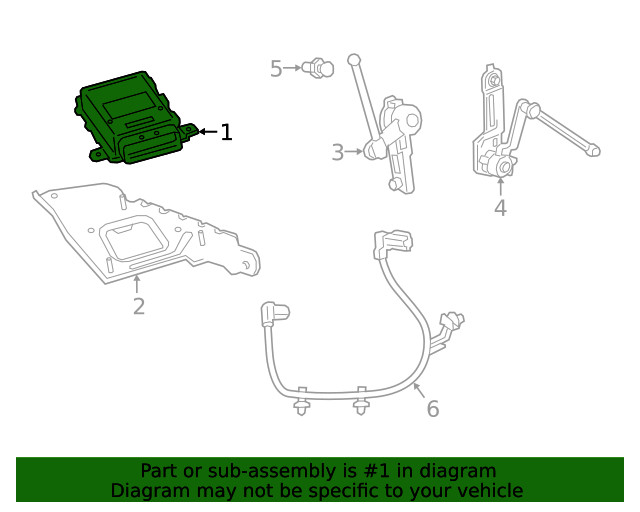 5
1
3
4
2
6

Part or sub-assembly is #1 in diagram
Diagram may not be specific to your vehicle