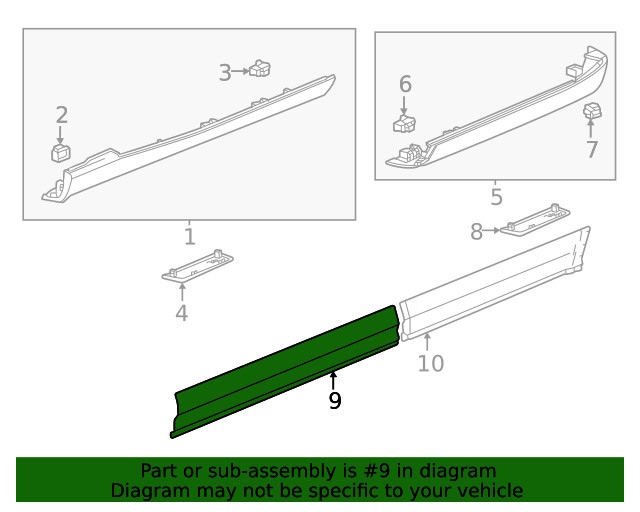 3
2
1
4
6
7
5
8
10
9

Part or sub-assembly is #9 in diagram
Diagram may not be specific to your vehicle