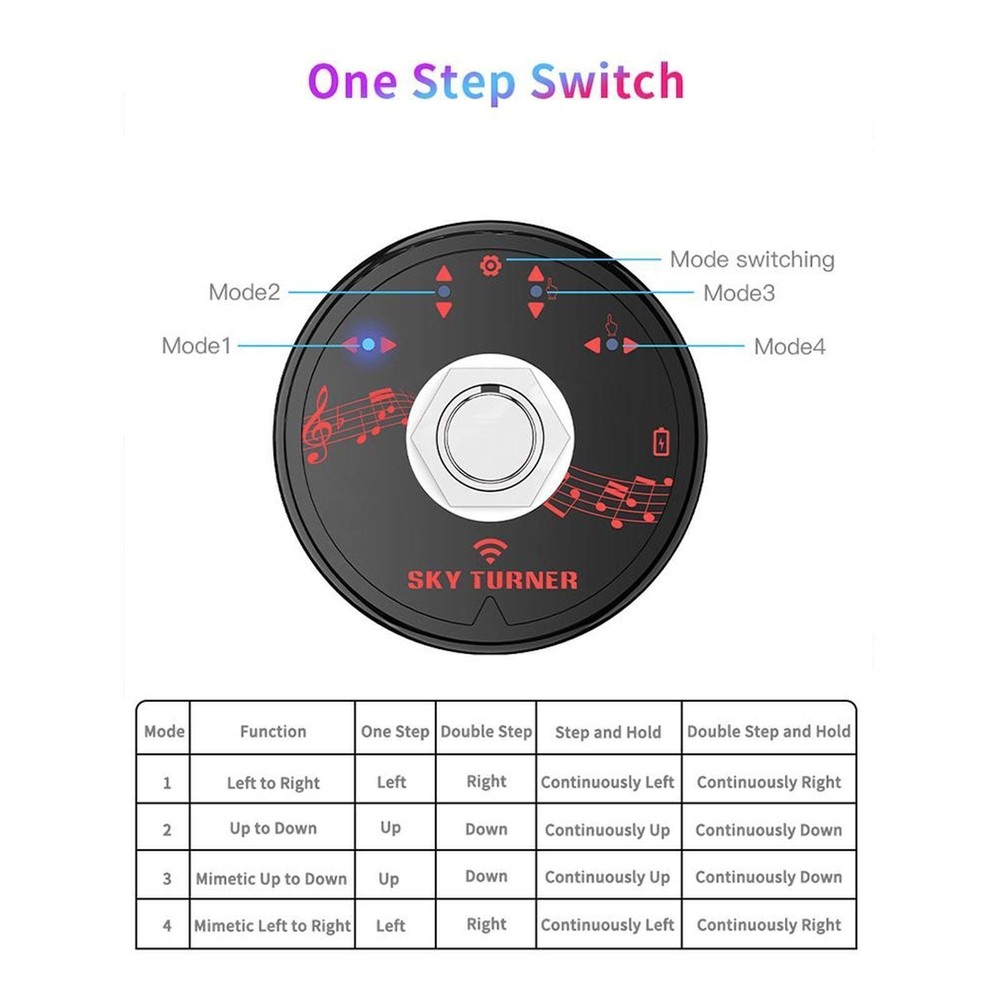 One Step Switch

Mode switching
Mode2
Mode3
Mode1
Mode4

SKY TURNER

| Mode | Function | One Step | Double Step | Step and Hold | Double Step and Hold |
|---|---|---|---|---|---|
| 1 | Left to Right | Left | Right | Continuously Left | Continuously Right |
| 2 | Up to Down | Up | Down | Continuously Up | Continuously Down |
| 3 | Mimetic Up to Down | Up | Down | Continuously Up | Continuously Down |
| 4 | Mimetic Left to Right | Left | Right | Continuously Left | Continuously Right |