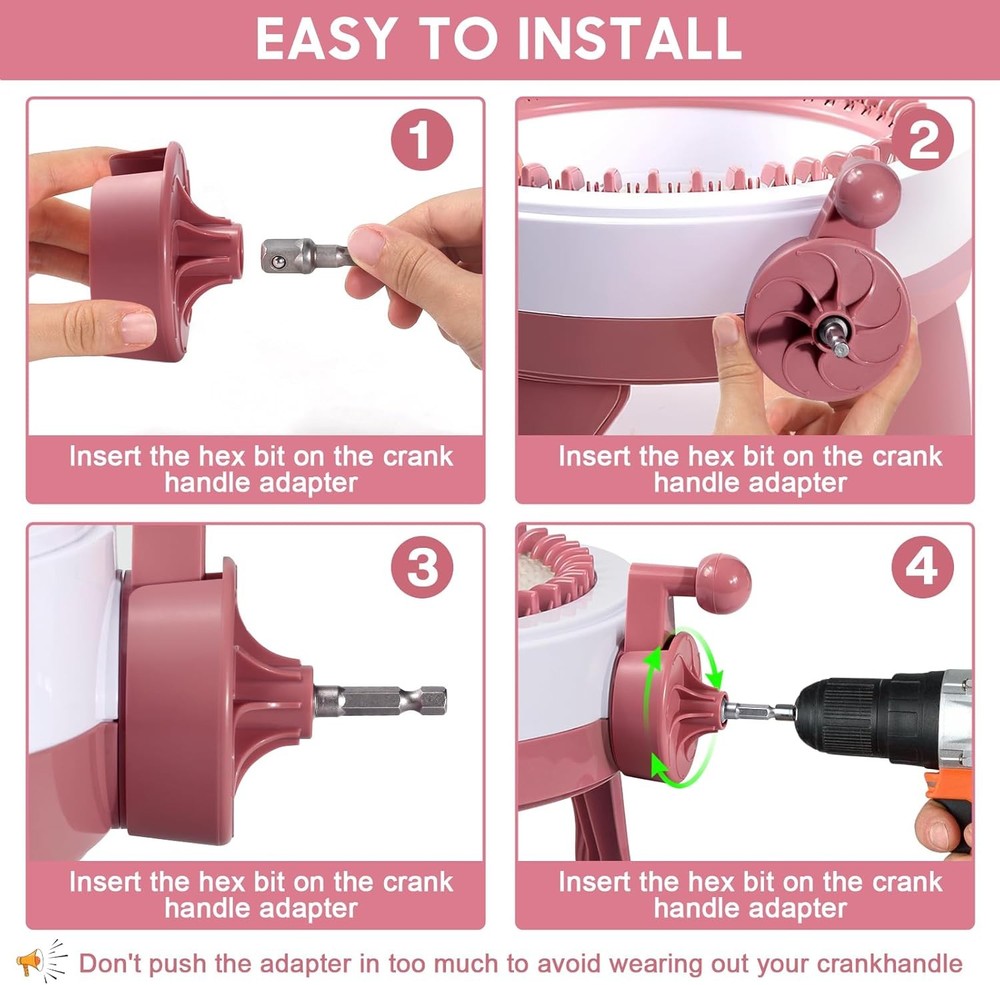 EASY TO INSTALL

1

Insert the hex bit on the crank handle adapter

2

Insert the hex bit on the crank handle adapter

3

Insert the hex bit on the crank handle adapter

4

Insert the hex bit on the crank handle adapter

Don't push the adapter in too much to avoid wearing out your crankhandle