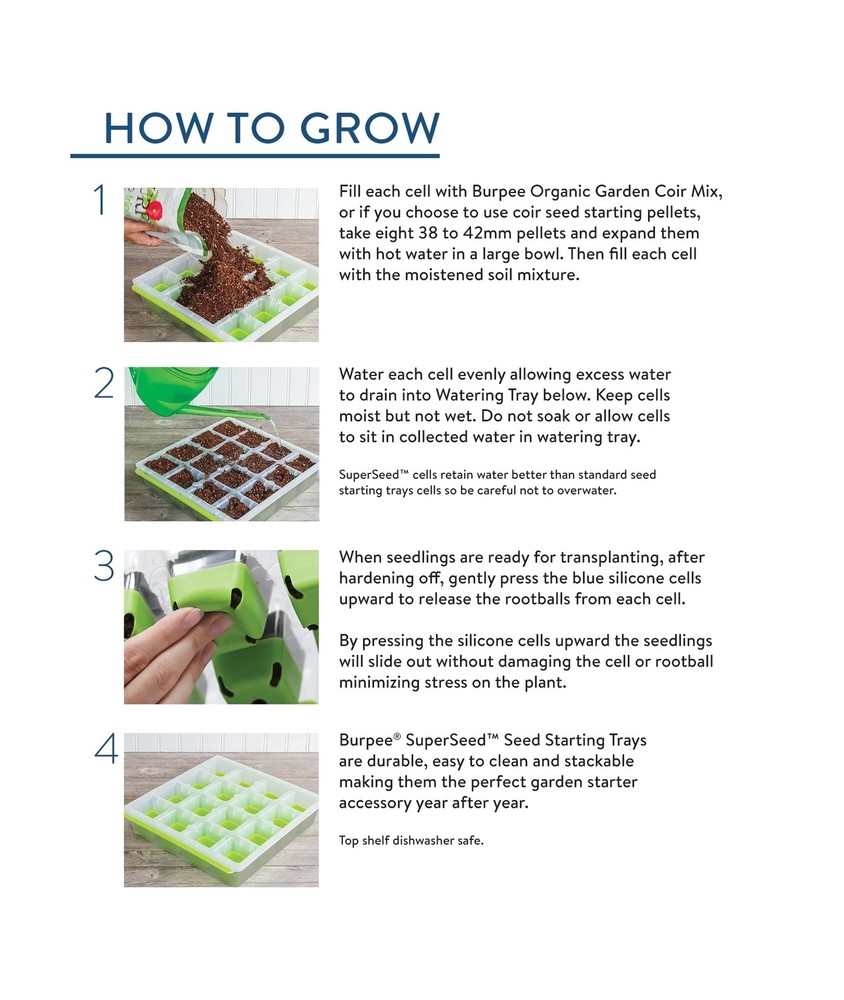 HOW TO GROW

1

Fill each cell with Burpee Organic Garden Coir Mix, or if you choose to use coir seed starting pellets, take eight 38 to 42mm pellets and expand them with hot water in a large bowl. Then fill each cell with the moistened soil mixture.

2

Water each cell evenly allowing excess water to drain into Watering Tray below. Keep cells moist but not wet. Do not soak or allow cells to sit in collected water in watering tray.

SuperSeed™ cells retain water better than standard seed starting trays cells so be careful not to overwater.

3

When seedlings are ready for transplanting, after hardening off, gently press the blue silicone cells upward to release the rootballs from each cell.

By pressing the silicone cells upward the seedlings will slide out without damaging the cell or rootball minimizing stress on the plant.

4

Burpee® SuperSeed™ Seed Starting Trays are durable, easy to clean and stackable making them the perfect garden starter accessory year after year.

Top shelf dishwasher safe.