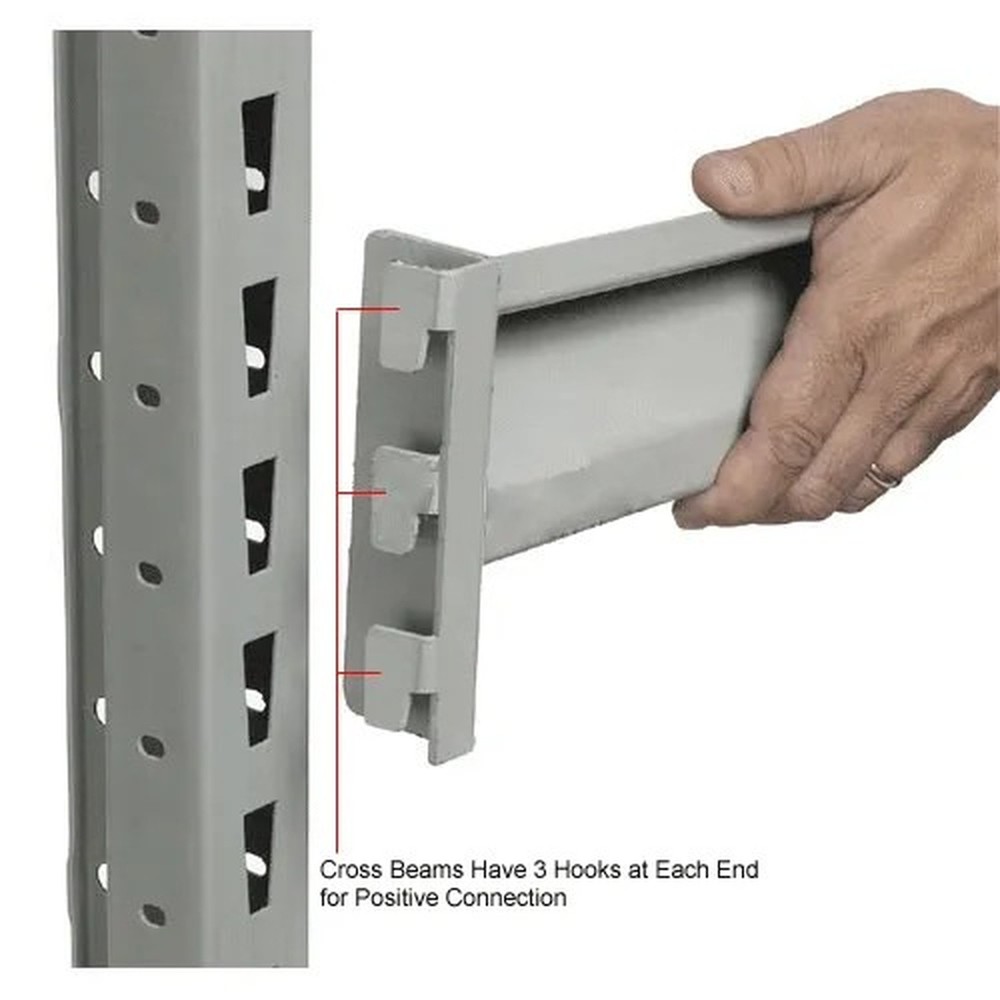 Cross Beams Have 3 Hooks at Each End for Positive Connection