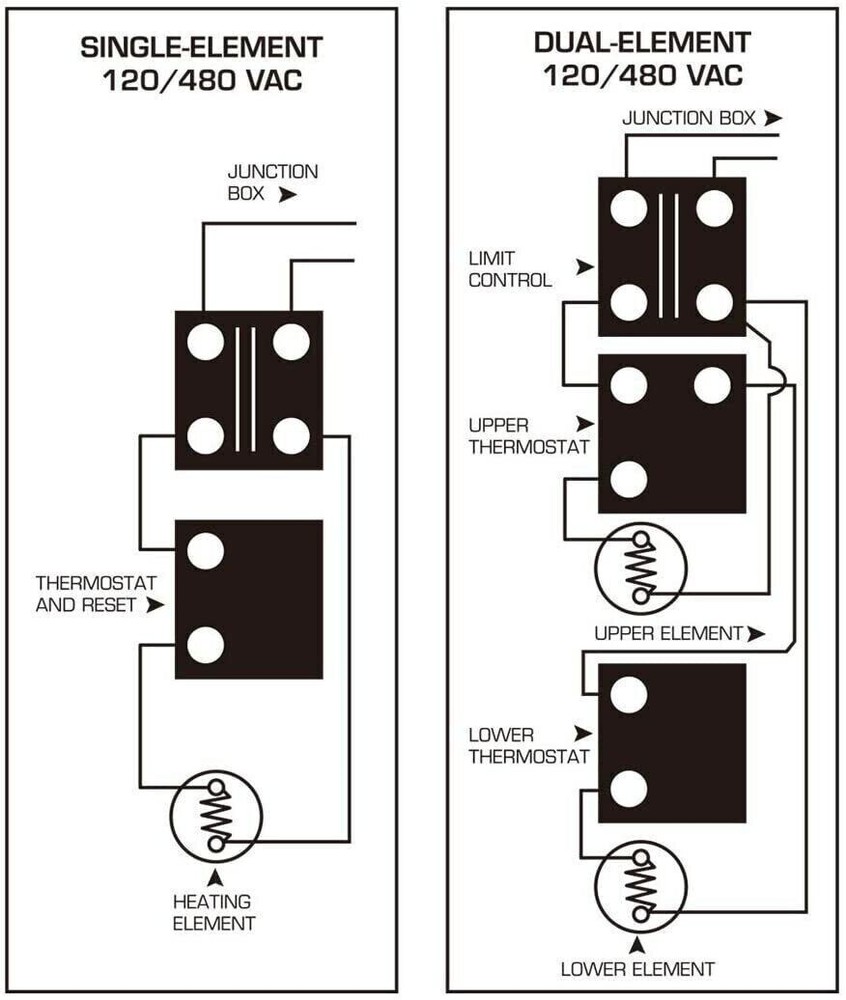 SINGLE-ELEMENT
120/480 VAC

JUNCTION BOX

THERMOSTAT AND RESET

HEATING ELEMENT

DUAL-ELEMENT
120/480 VAC

JUNCTION BOX

LIMIT CONTROL

UPPER THERMOSTAT

UPPER ELEMENT

LOWER THERMOSTAT

LOWER ELEMENT