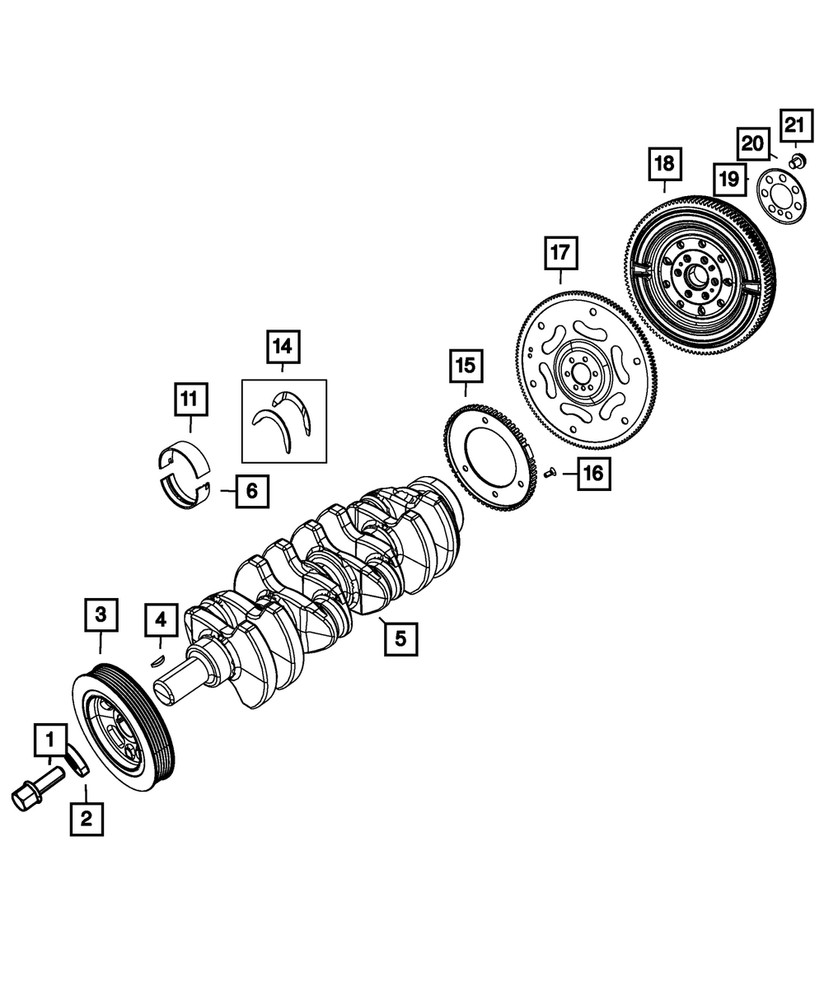 21
20
18
19
17
14
15
11
16
6
3
4
5
1
2